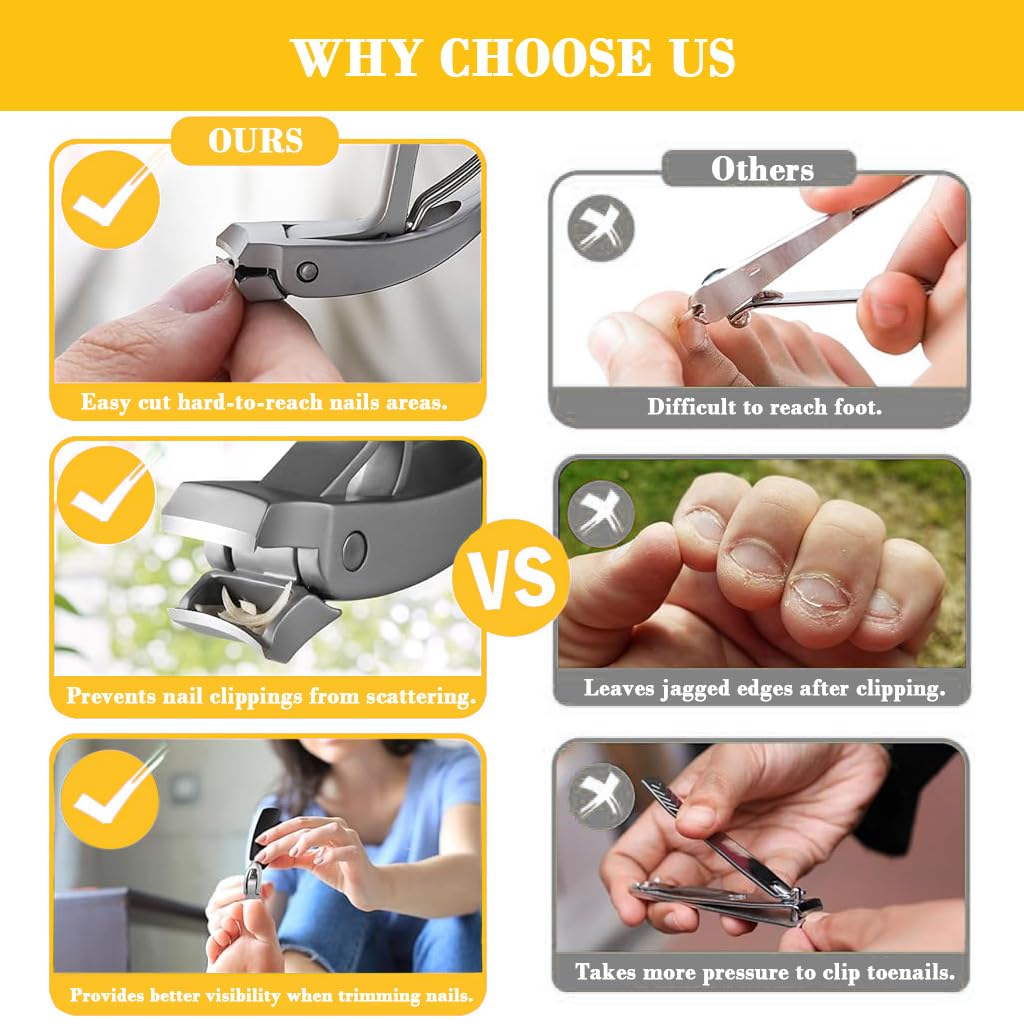 WHY CHOOSE US

OURS

Easy cut hard-to-reach nails areas.

Prevents nail clippings from scattering.

Provides better visibility when trimming nails.

VS

Others

Difficult to reach foot.

Leaves jagged edges after clipping.

Takes more pressure to clip toenails.