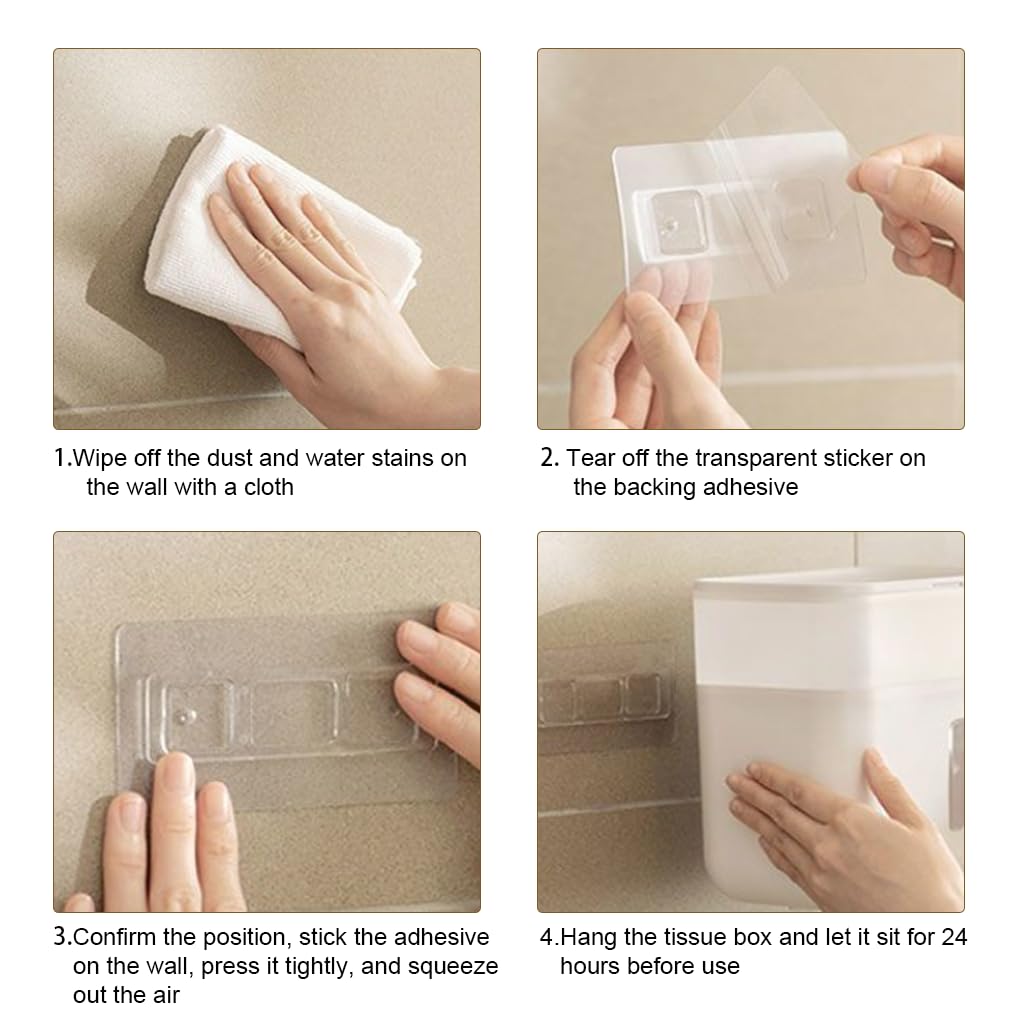 1.Wipe off the dust and water stains on the wall with a cloth

2. Tear off the transparent sticker on the backing adhesive

3.Confirm the position, stick the adhesive on the wall, press it tightly, and squeeze out the air

4.Hang the tissue box and let it sit for 24 hours before use