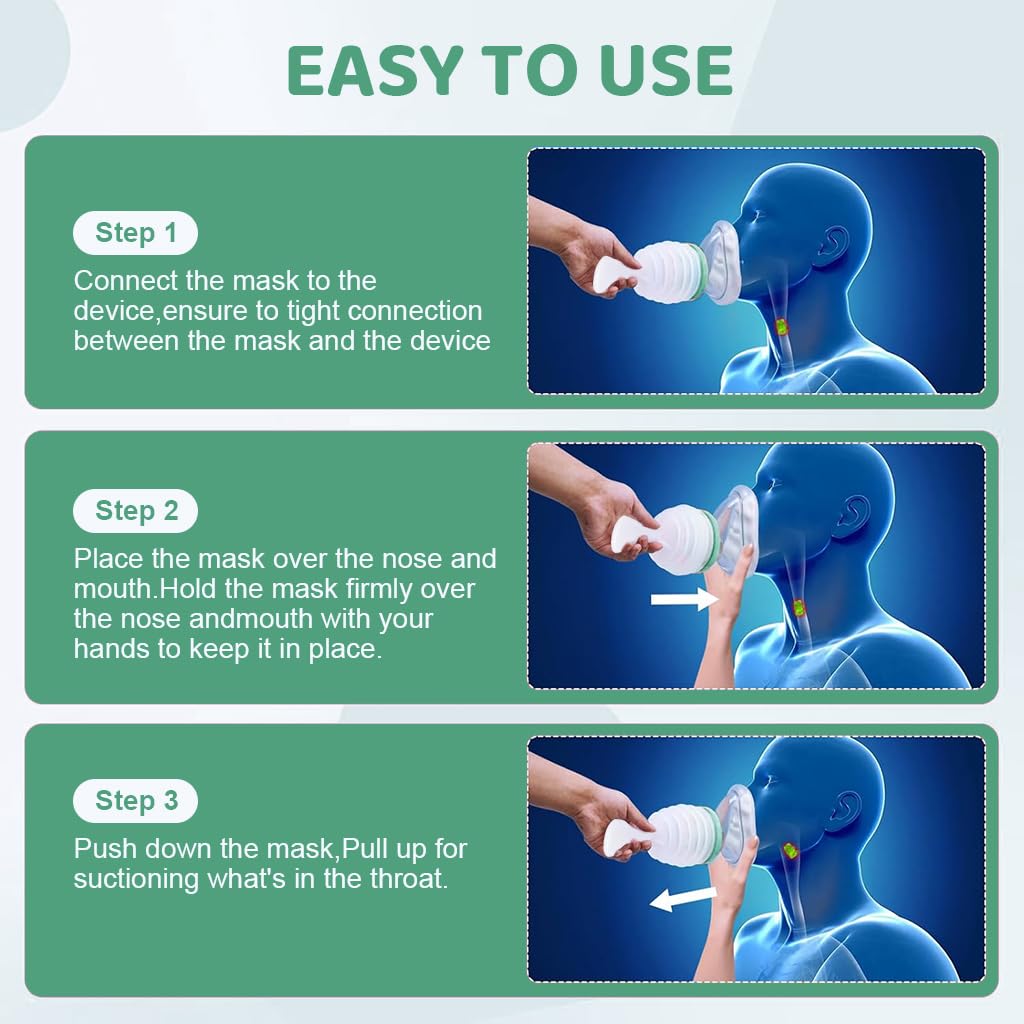 EASY TO USE

Step 1

Connect the mask to the device,ensure to tight connection between the mask and the device

Step 2

Place the mask over the nose and mouth.Hold the mask firmly over the nose andmouth with your hands to keep it in place.

Step 3

Push down the mask,Pull up for suctioning what's in the throat.