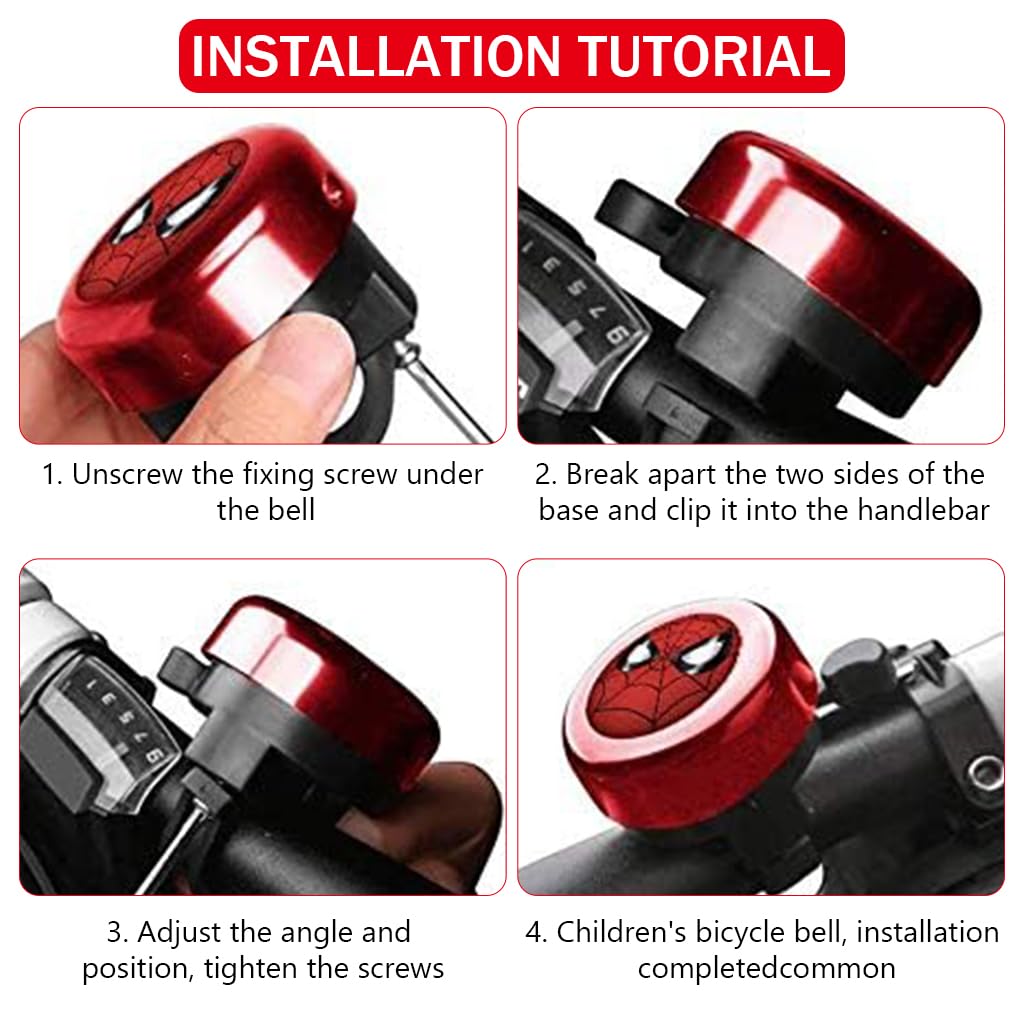 INSTALLATION TUTORIAL

1. Unscrew the fixing screw under the bell

2. Break apart the two sides of the base and clip it into the handlebar

3. Adjust the angle and position, tighten the screws

4. Children's bicycle bell, installation completedcommon