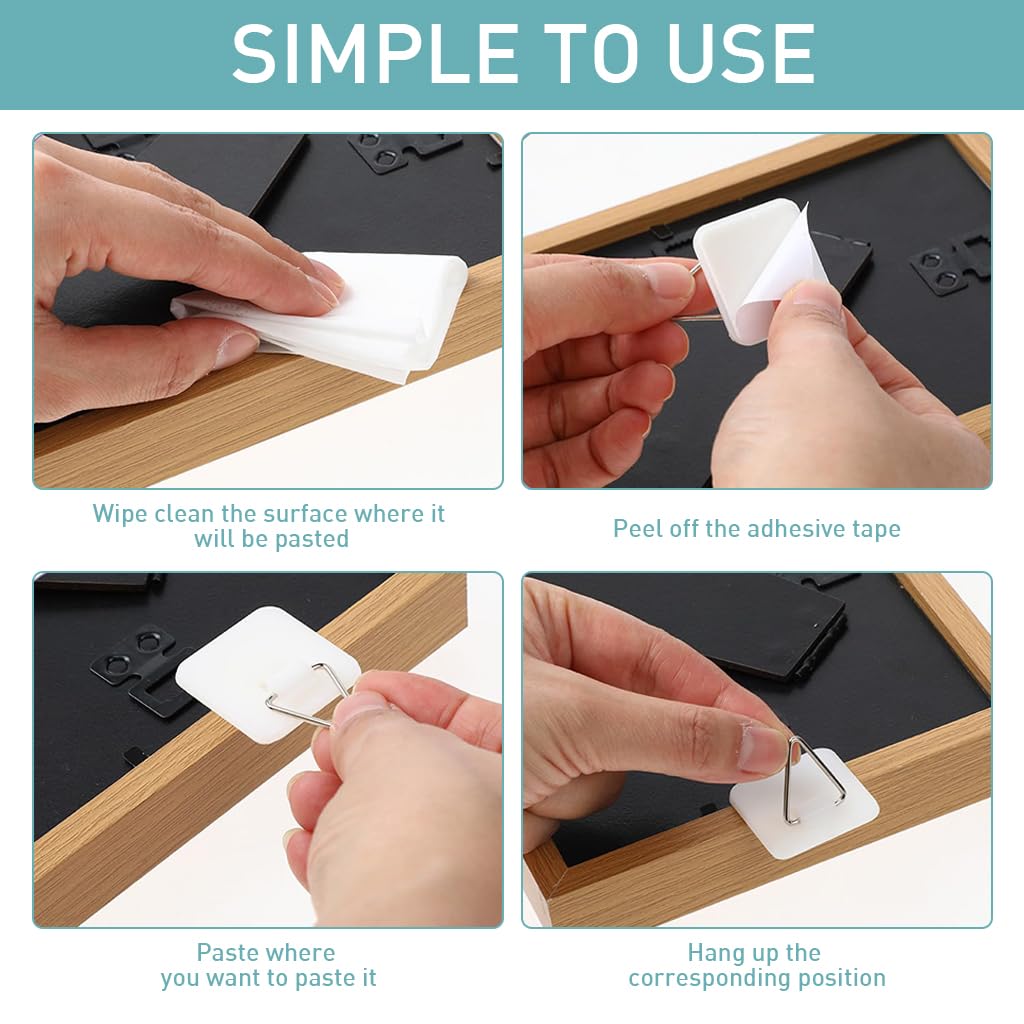 SIMPLE TO USE

Wipe clean the surface where it will be pasted

Peel off the adhesive tape

Paste where you want to paste it

Hang up the corresponding position