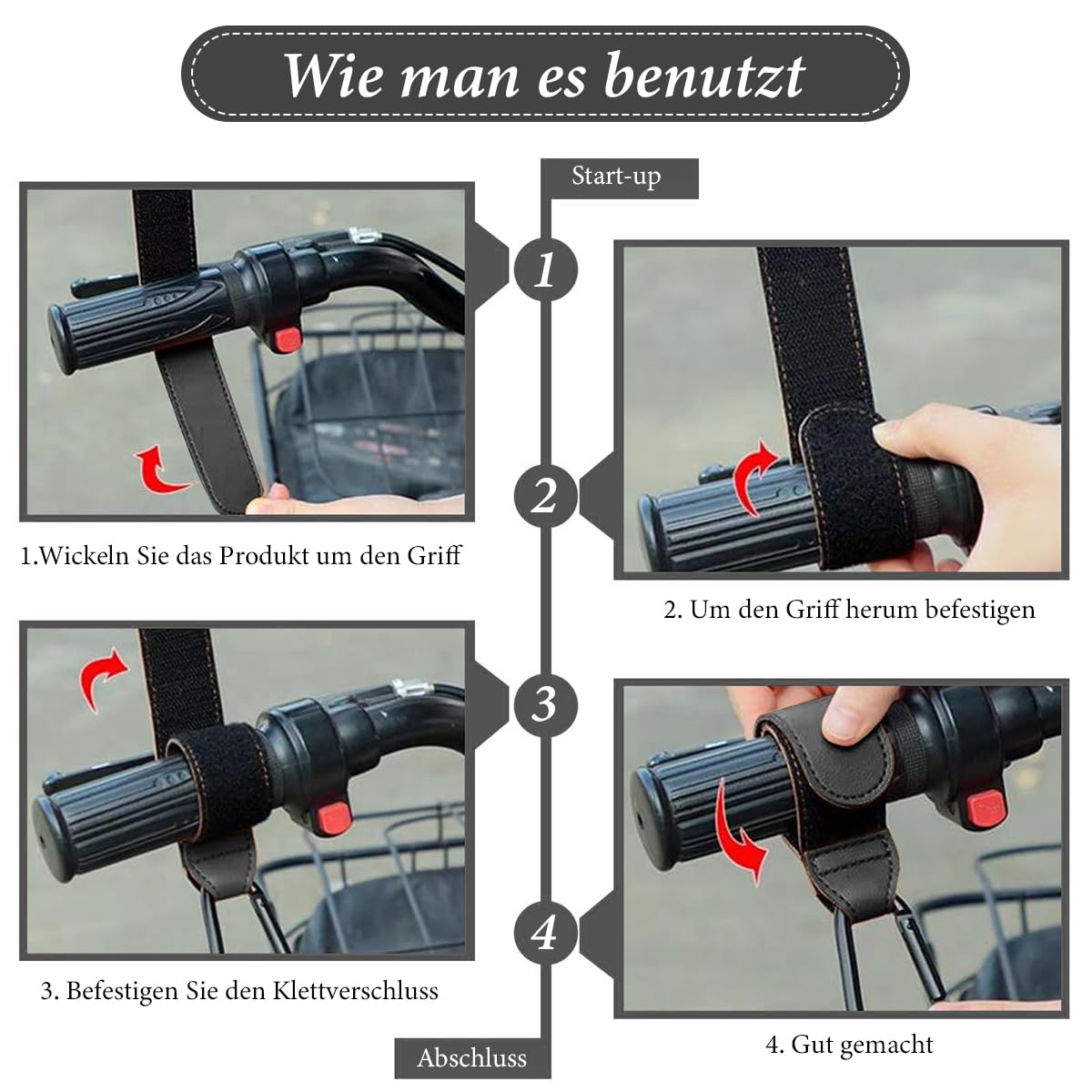 Wie man es benutzt

Start-up

1

1.Wickeln Sie das Produkt um den Griff

2

2. Um den Griff herum befestigen

3

3. Befestigen Sie den Klettverschluss

4

4. Gut gemacht

Abschluss