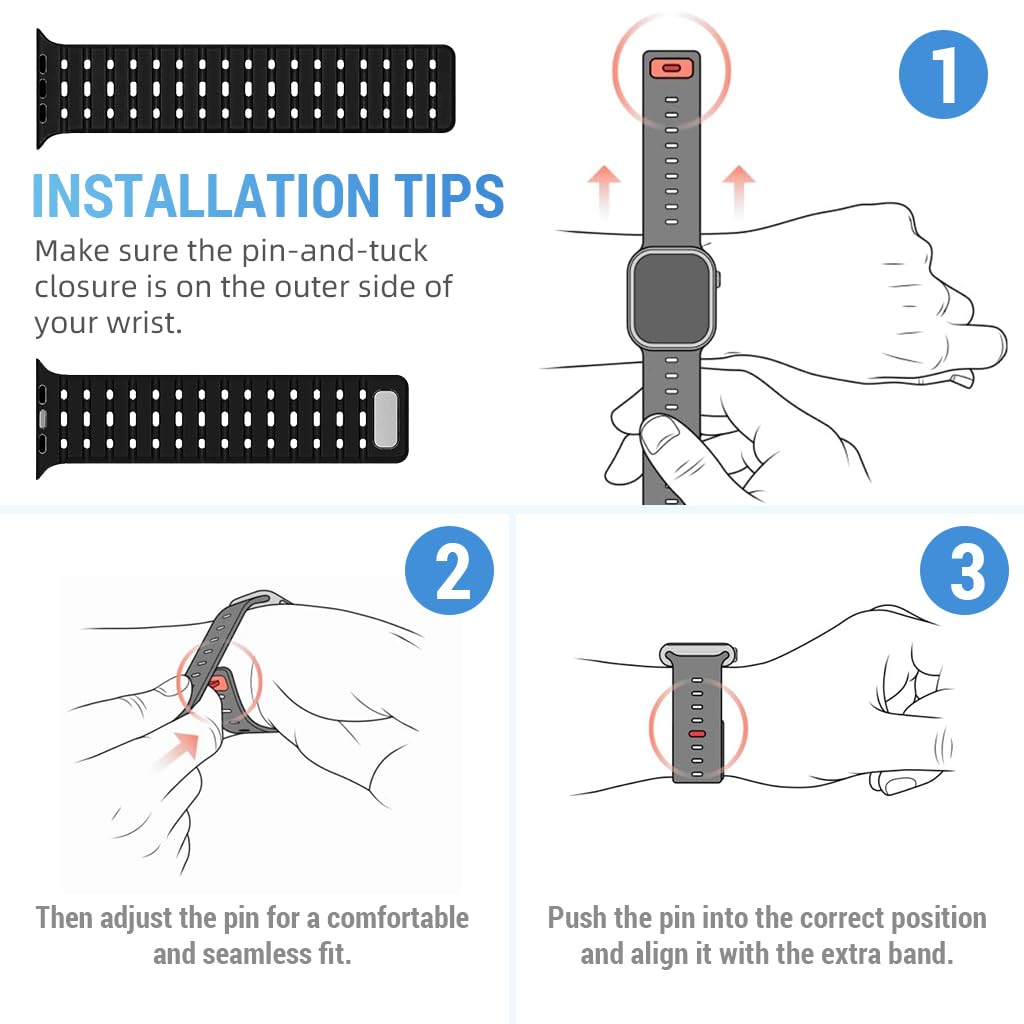 INSTALLATION TIPS
Make sure the pin-and-tuck closure is on the outer side of your wrist.

1

2

Then adjust the pin for a comfortable and seamless fit.

3

Push the pin into the correct position and align it with the extra band.