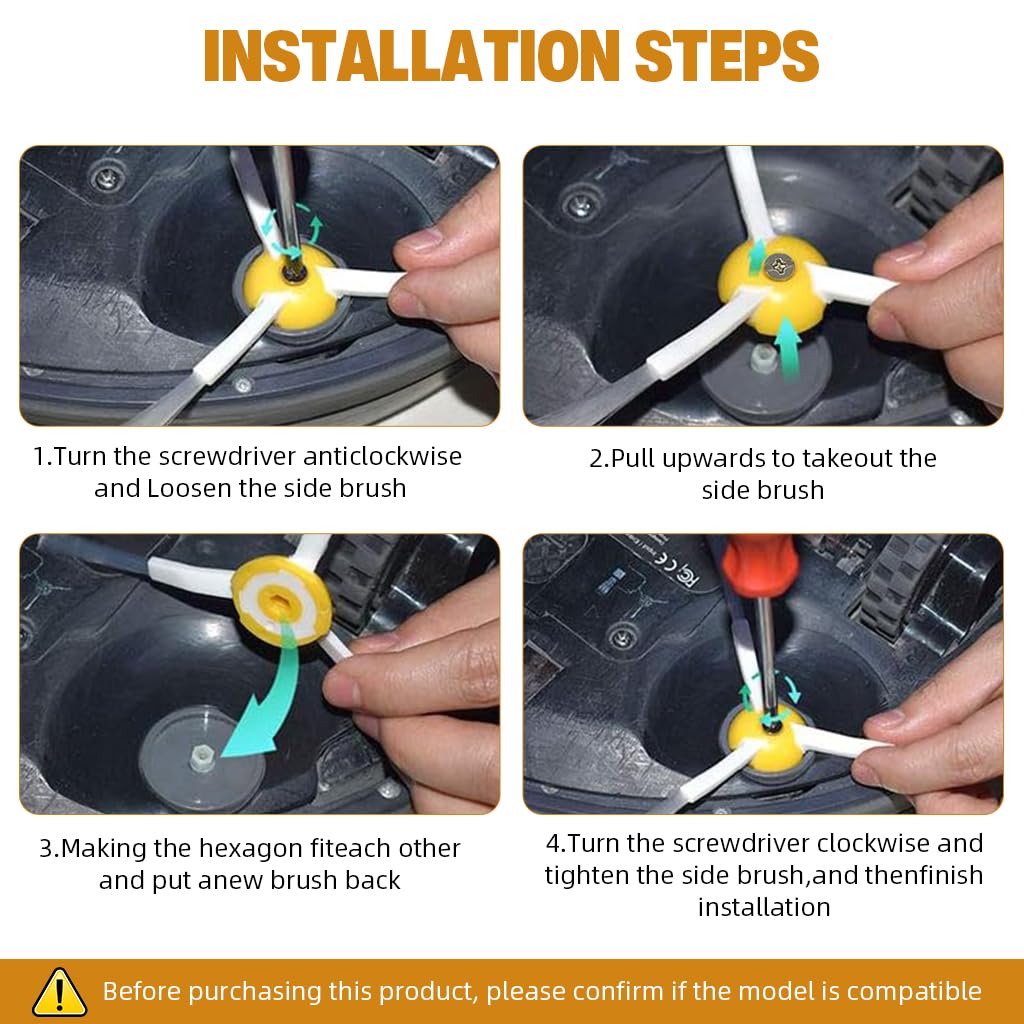 INSTALLATION STEPS

1.Turn the screwdriver anticlockwise and Loosen the side brush

2.Pull upwards to takeout the side brush

3.Making the hexagon fiteach other and put anew brush back

4.Turn the screwdriver clockwise and tighten the side brush,and thenfinish installation

Before purchasing this product, please confirm if the model is compatible