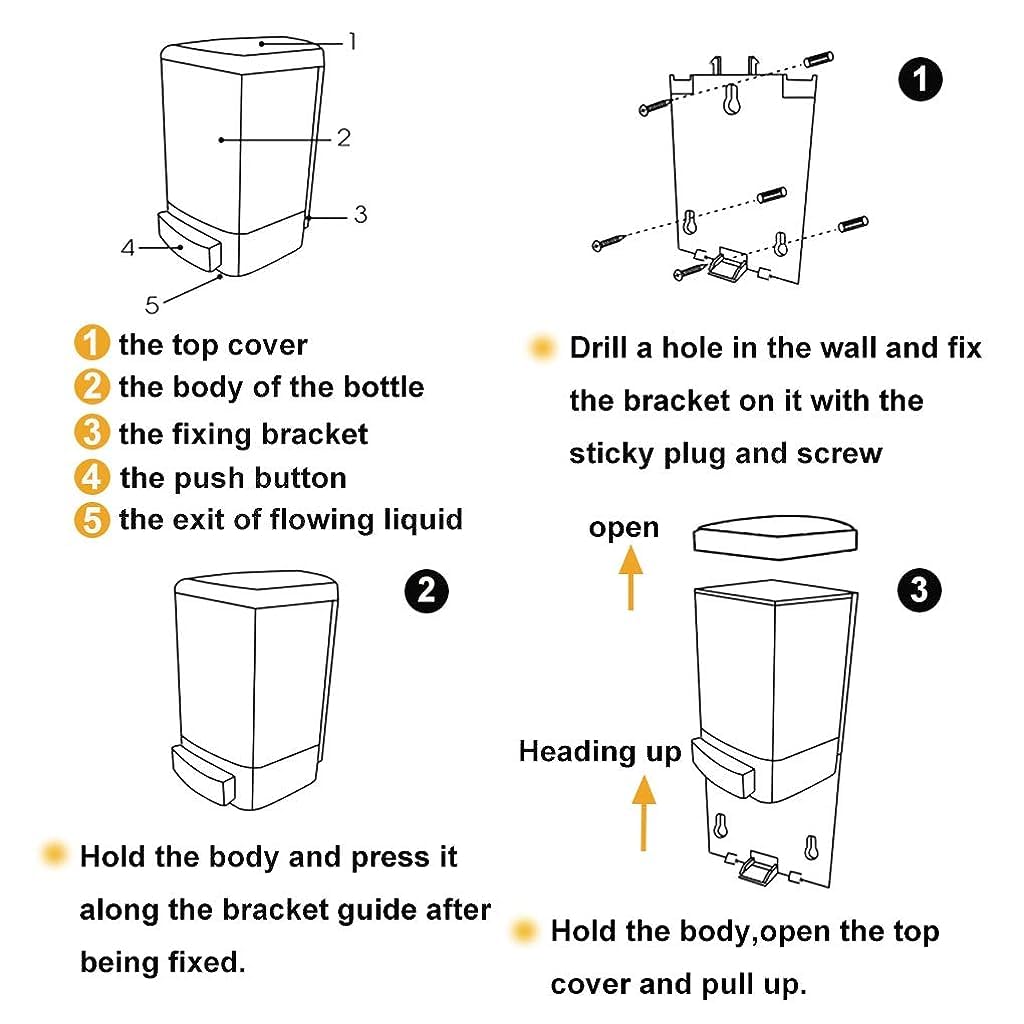 1
2
3
4
5

1 the top cover
2 the body of the bottle
3 the fixing bracket
4 the push button
5 the exit of flowing liquid

2

Hold the body and press it along the bracket guide after being fixed.

1

Drill a hole in the wall and fix the bracket on it with the sticky plug and screw

open

3

Heading up

Hold the body,open the top cover and pull up.