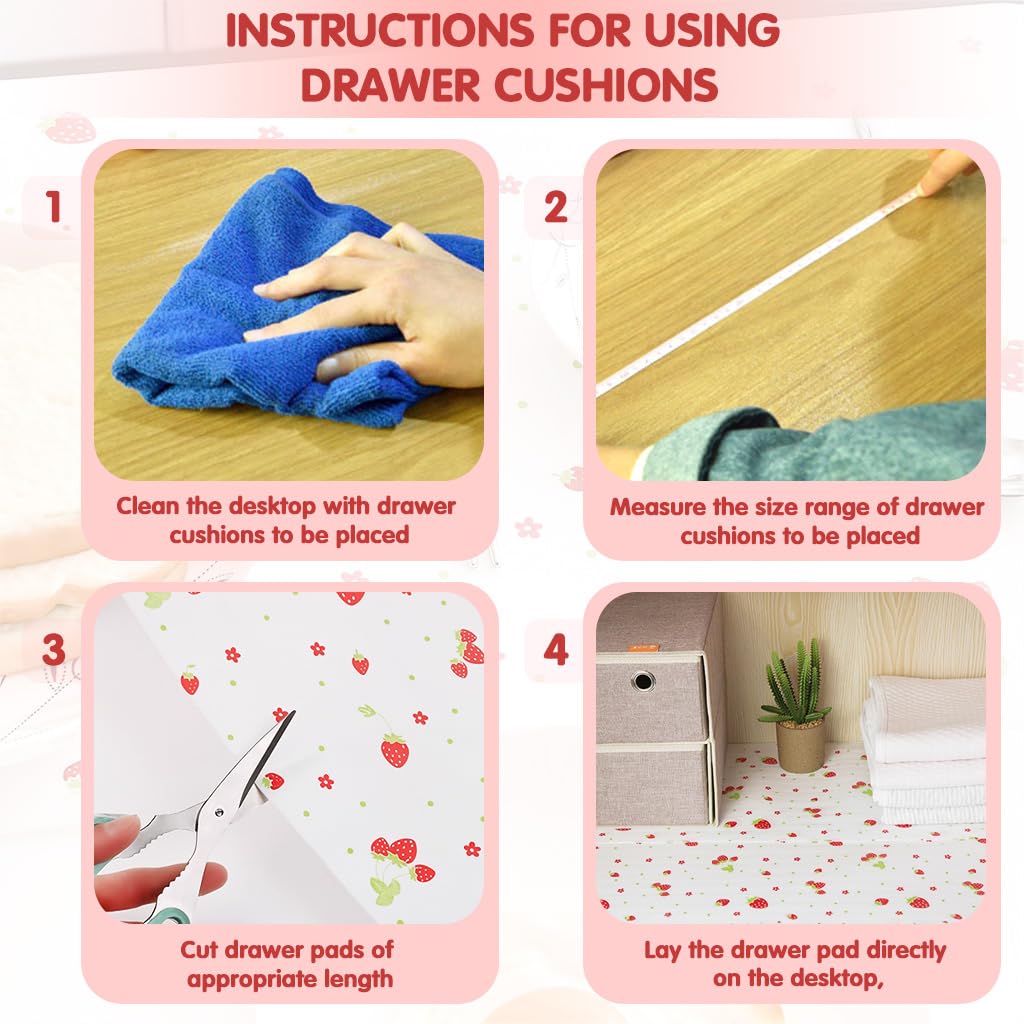 INSTRUCTIONS FOR USING DRAWER CUSHIONS

1

Clean the desktop with drawer cushions to be placed

2

Measure the size range of drawer cushions to be placed

3

Cut drawer pads of appropriate length

4

Lay the drawer pad directly on the desktop,