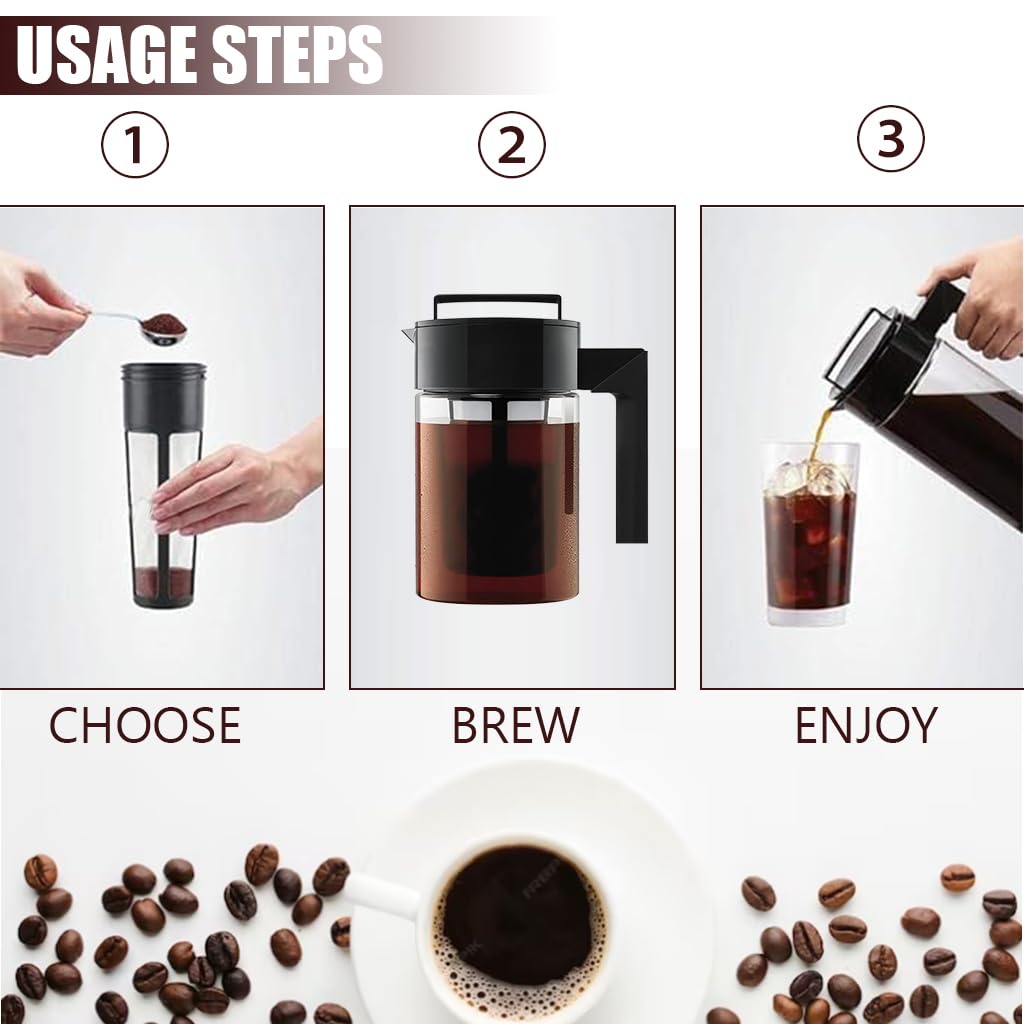 USAGE STEPS

1

2

3

CHOOSE

BREW

ENJOY