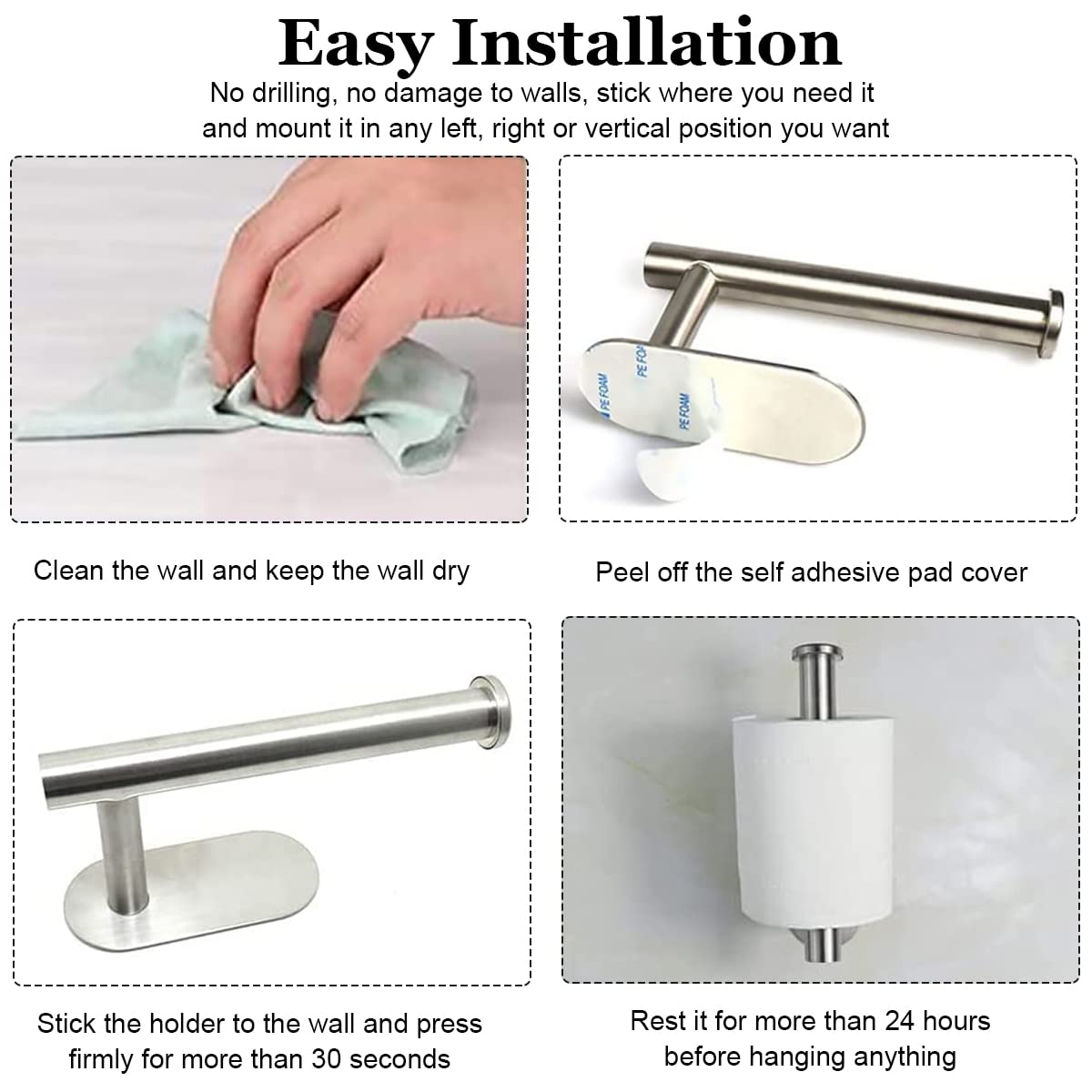 Easy Installation

No drilling, no damage to walls, stick where you need it and mount it in any left, right or vertical position you want

PE FOAM

PE FOAM

PE FOAM

Clean the wall and keep the wall dry

Peel off the self adhesive pad cover

Stick the holder to the wall and press firmly for more than 30 seconds

Rest it for more than 24 hours before hanging anything