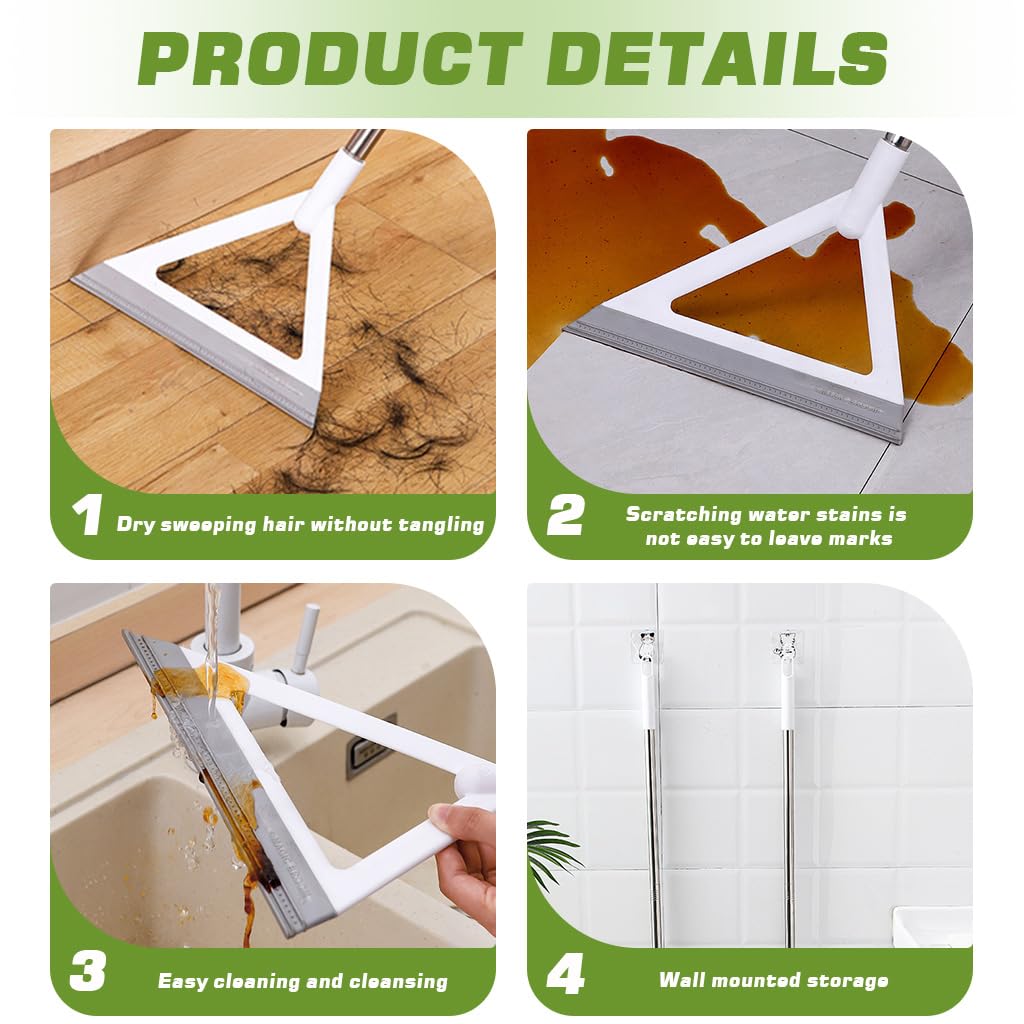 PRODUCT DETAILS

1 Dry sweeping hair without tangling

2 Scratching water stains is not easy to leave marks

3 Easy cleaning and cleansing

4 Wall mounted storage