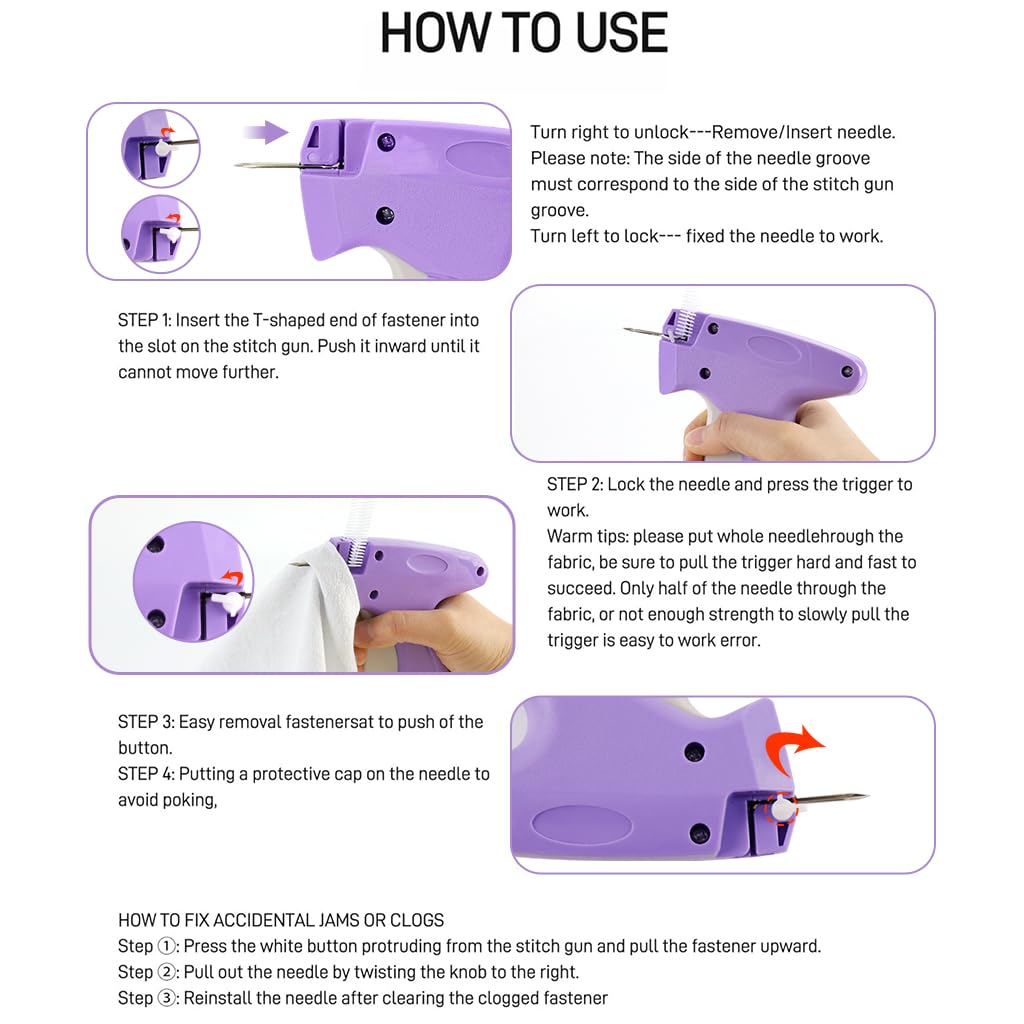 HOW TO USE

Turn right to unlock---Remove/Insert needle.
Please note: The side of the needle groove must correspond to the side of the stitch gun groove.
Turn left to lock--- fixed the needle to work.

STEP 1: Insert the T-shaped end of fastener into the slot on the stitch gun. Push it inward until it cannot move further.

STEP 2: Lock the needle and press the trigger to work.
Warm tips: please put whole needlehrough the fabric, be sure to pull the trigger hard and fast to succeed. Only half of the needle through the fabric, or not enough strength to slowly pull the trigger is easy to work error.

STEP 3: Easy removal fastenersat to push of the button.
STEP 4: Putting a protective cap on the needle to avoid poking,

HOW TO FIX ACCIDENTAL JAMS OR CLOGS
Step ①: Press the white button protruding from the stitch gun and pull the fastener upward.
Step ②: Pull out the needle by twisting the knob to the right.
Step ③: Reinstall the needle after clearing the clogged fastener