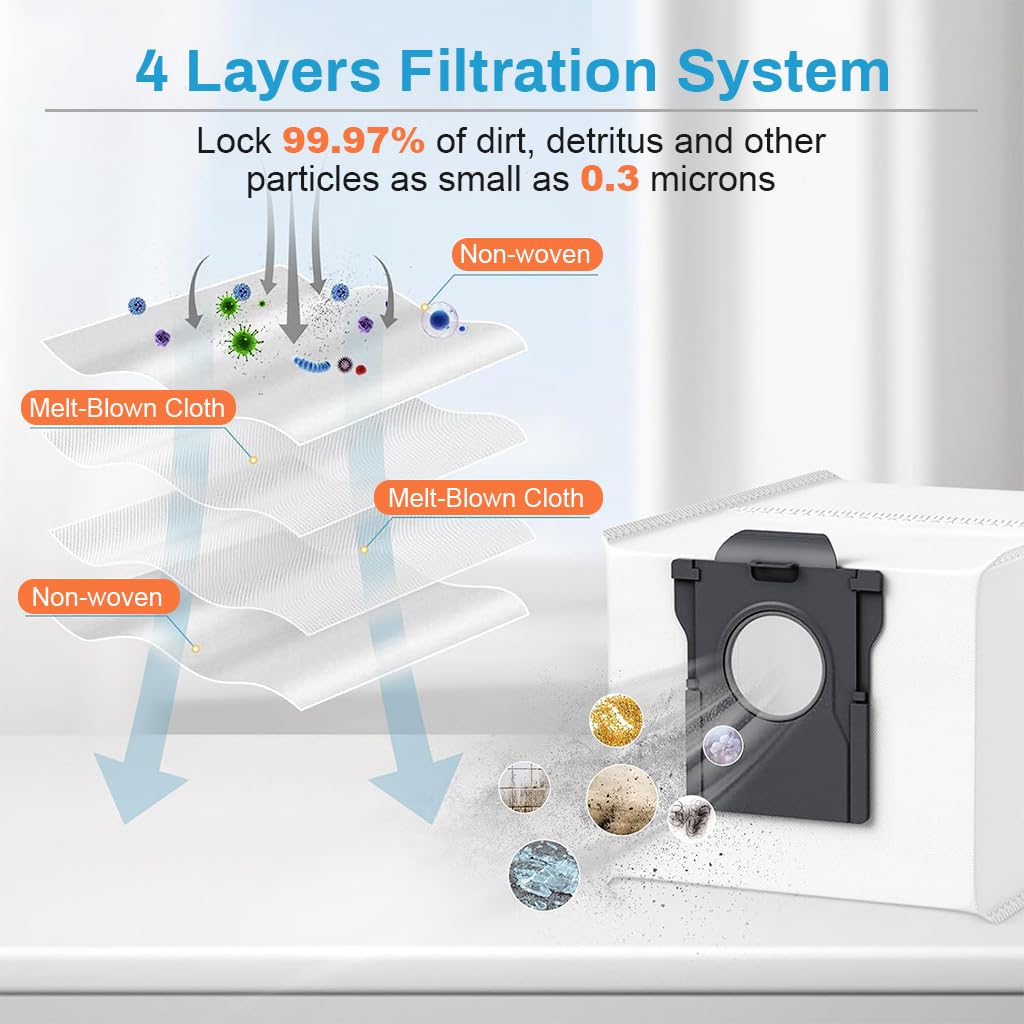 4 Layers Filtration System

Lock 99.97% of dirt, detritus and other particles as small as 0.3 microns

Non-woven

Melt-Blown Cloth

Melt-Blown Cloth

Non-woven