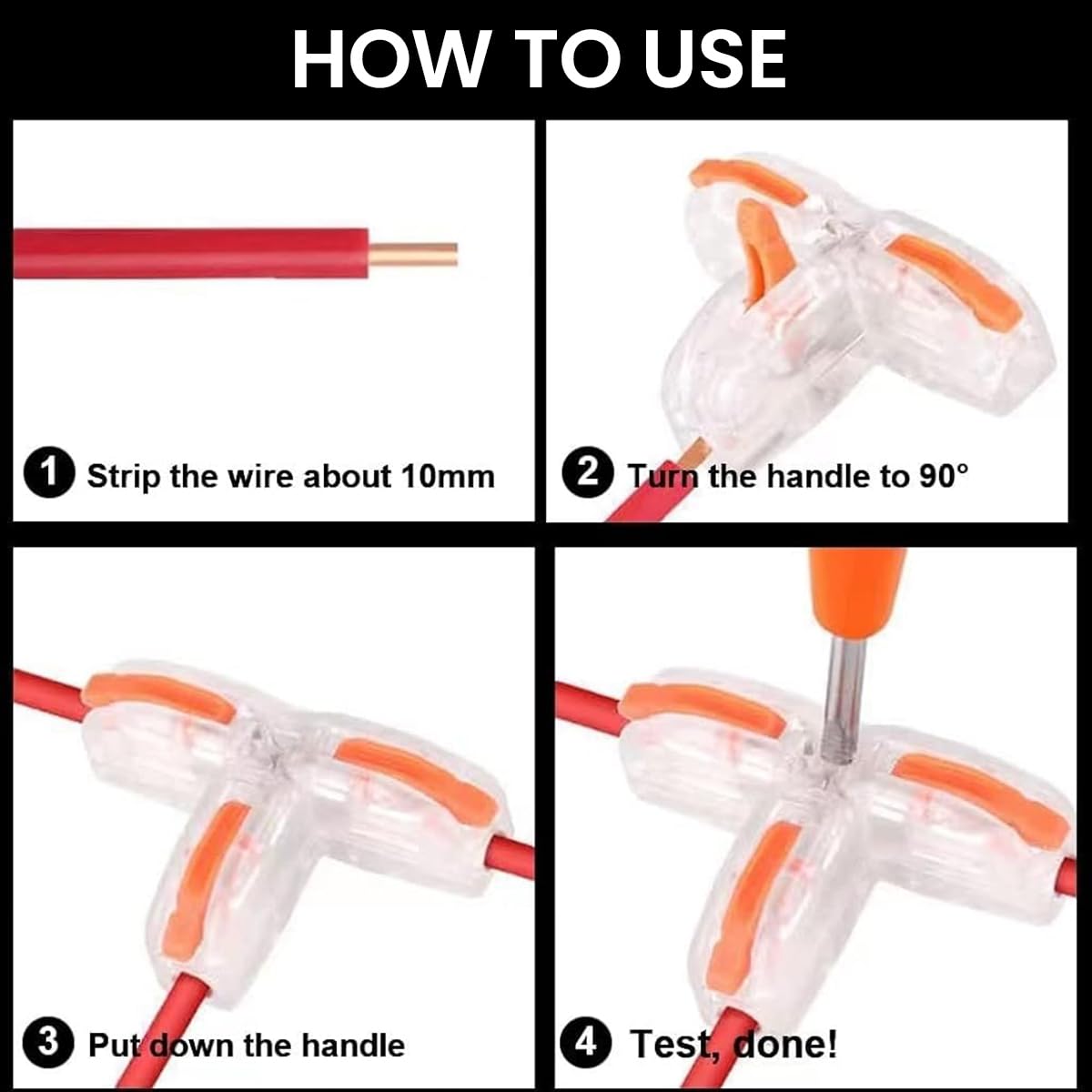 HOW TO USE

1 Strip the wire about 10mm

2 Turn the handle to 90°

3 Put down the handle

4 Test, done!