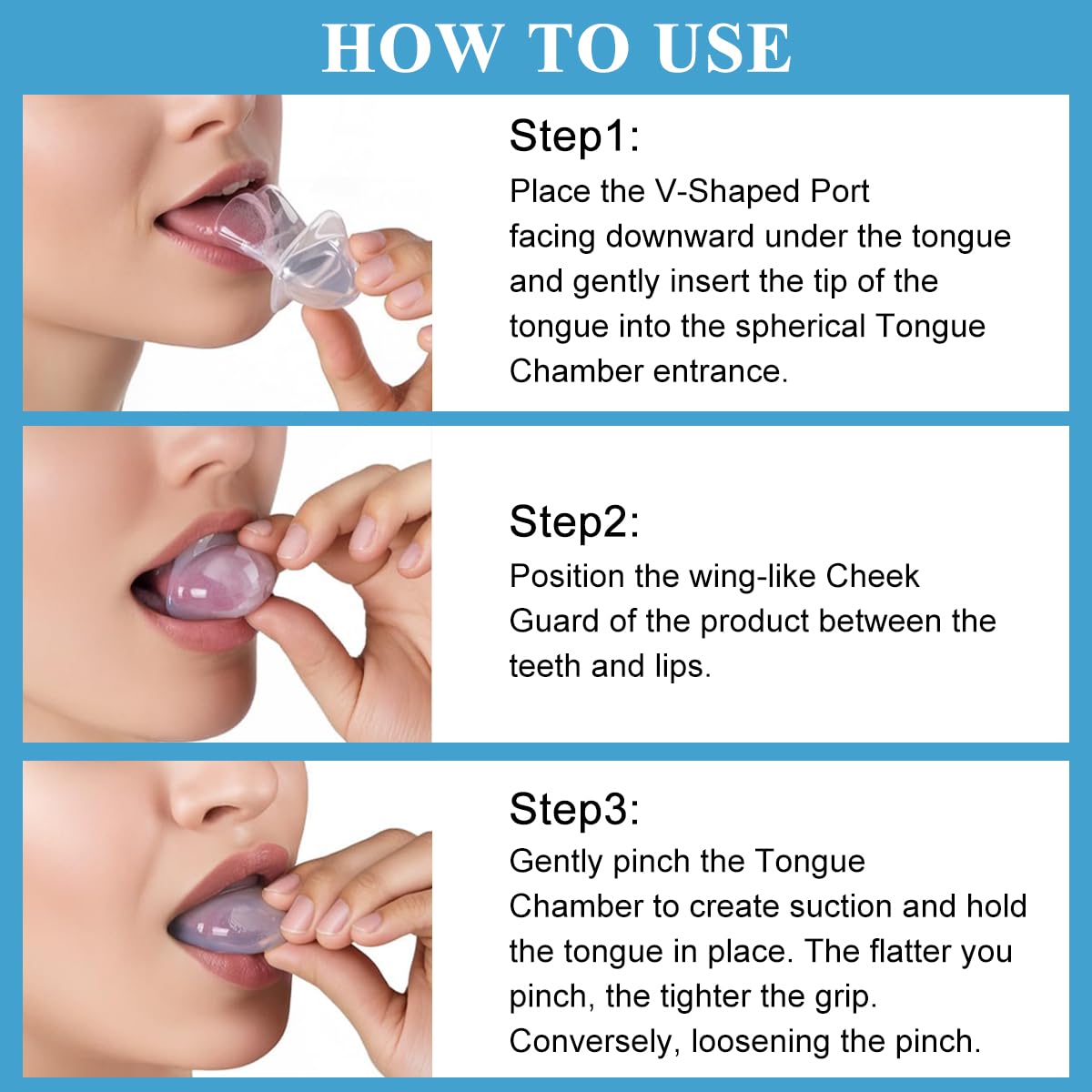 HOW TO USE

Step1:
Place the V-Shaped Port facing downward under the tongue and gently insert the tip of the tongue into the spherical Tongue Chamber entrance.

Step2:
Position the wing-like Cheek Guard of the product between the teeth and lips.

Step3:
Gently pinch the Tongue Chamber to create suction and hold the tongue in place. The flatter you pinch, the tighter the grip. Conversely, loosening the pinch.