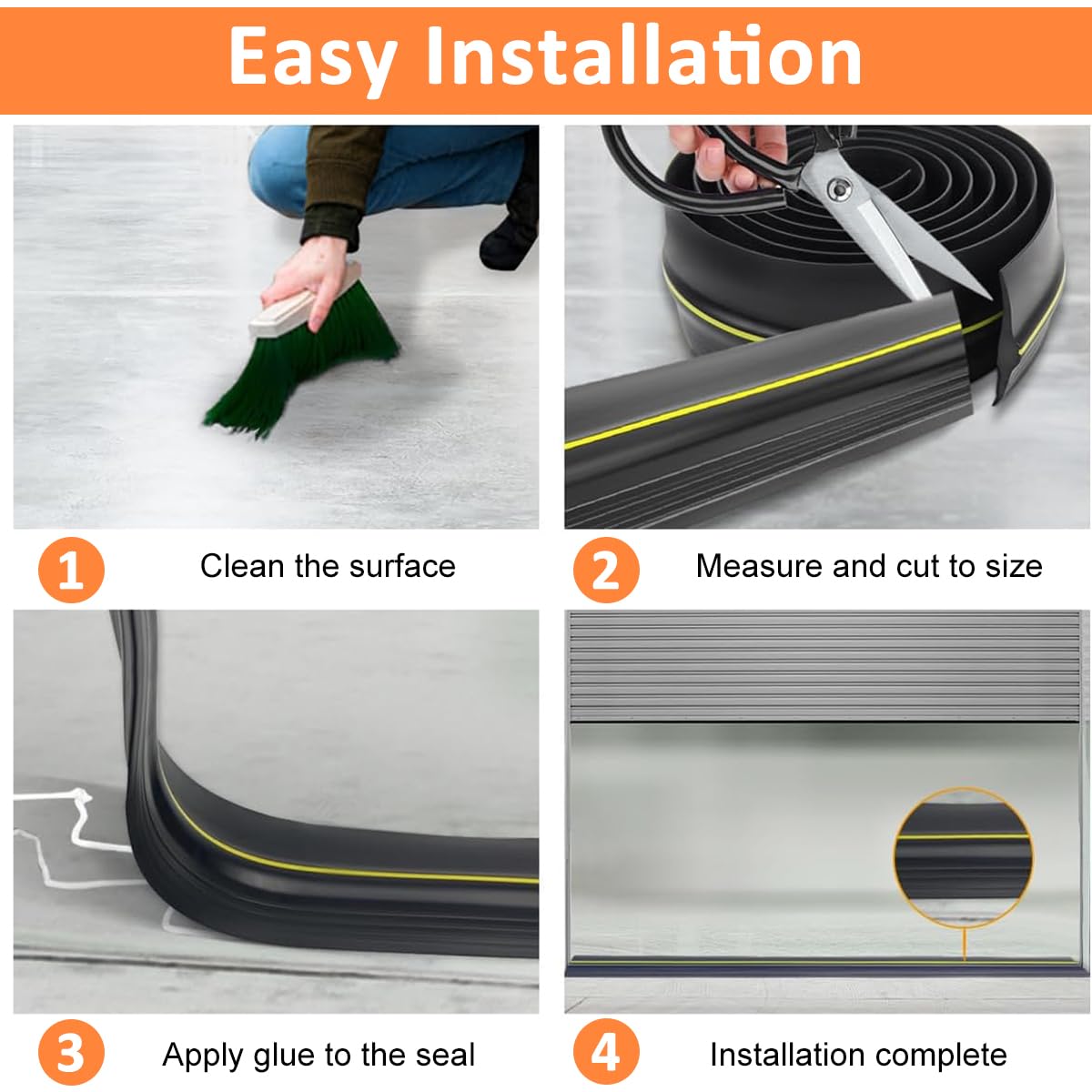 Easy Installation

1 Clean the surface

2 Measure and cut to size

3 Apply glue to the seal

4 Installation complete