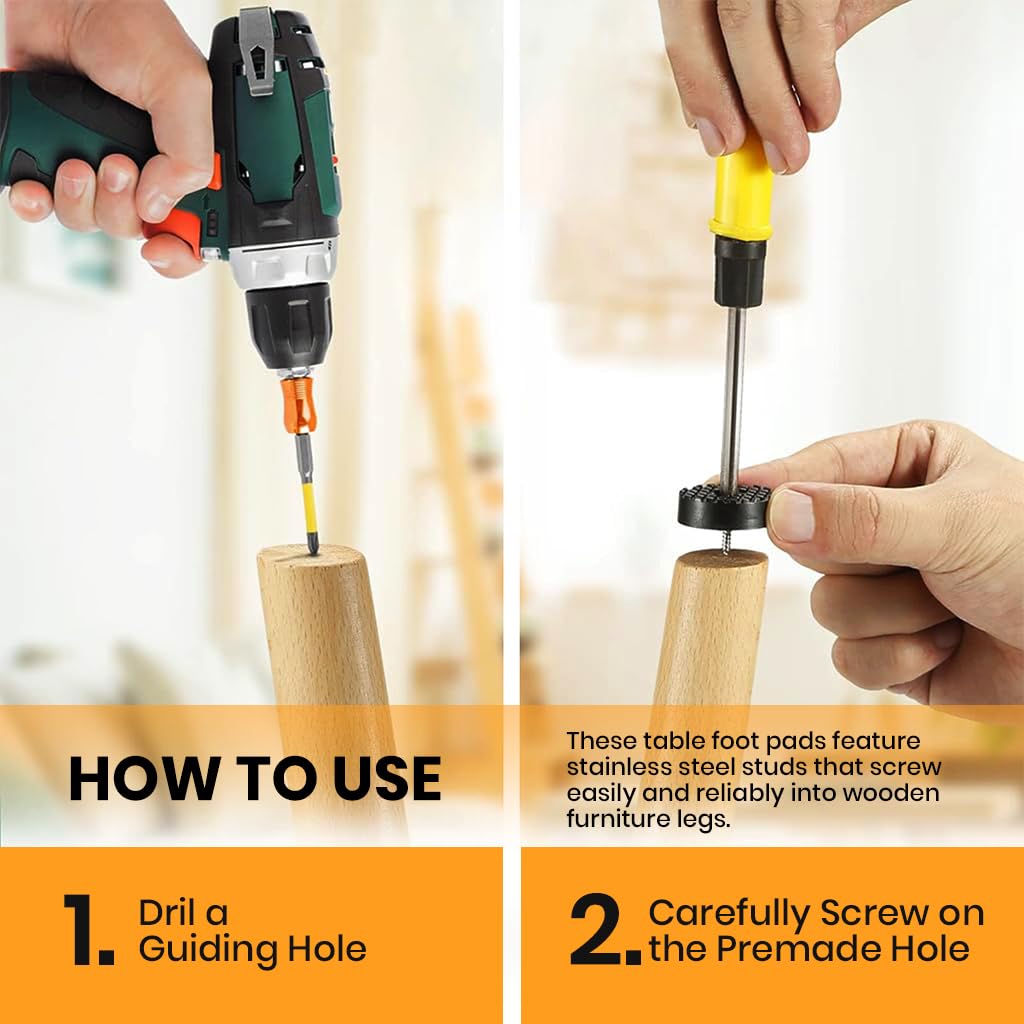 HOW TO USE

These table foot pads feature stainless steel studs that screw easily and reliably into wooden furniture legs.

1. Dril a Guiding Hole

2. Carefully Screw on the Premade Hole