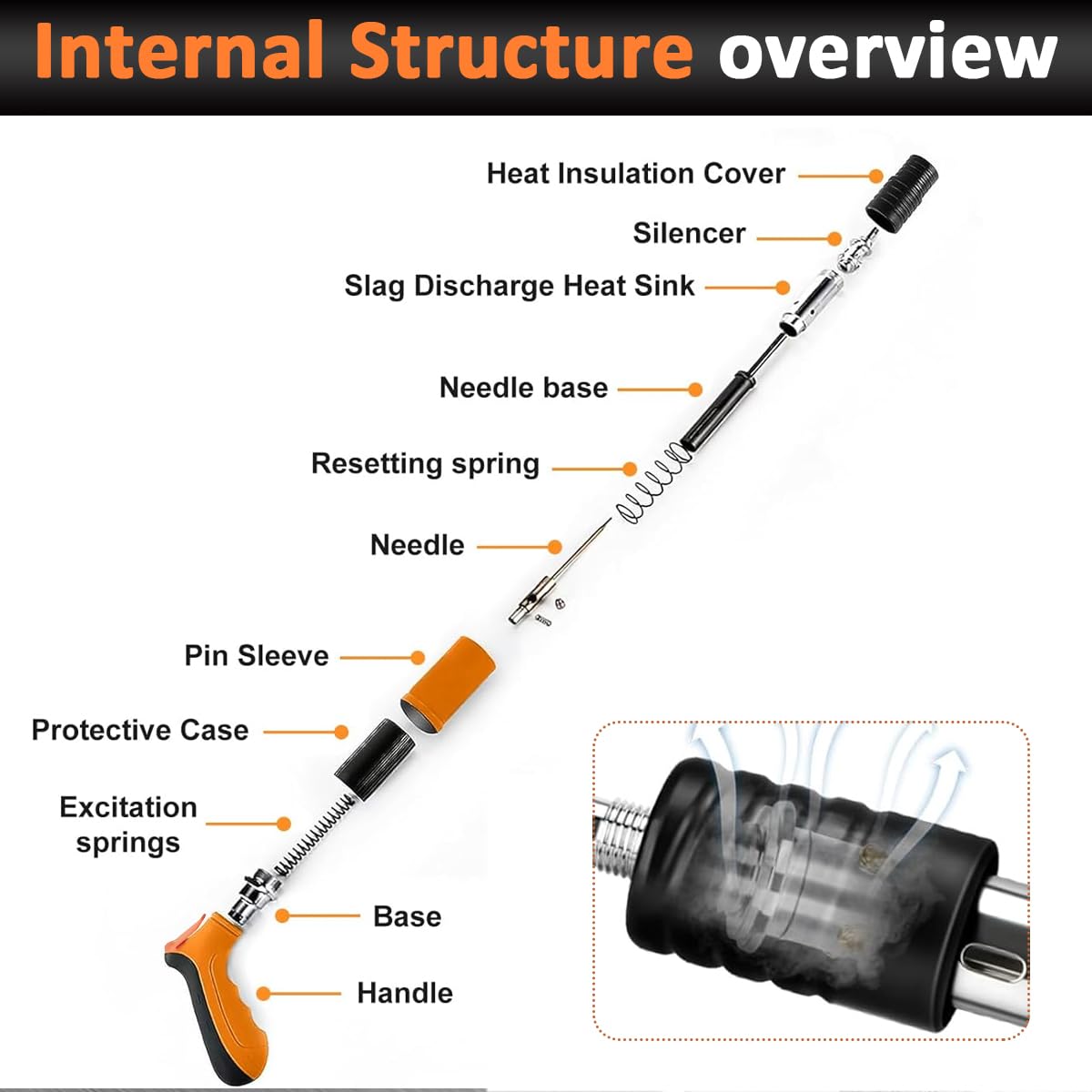 Internal Structure overview

Heat Insulation Cover

Silencer

Slag Discharge Heat Sink

Needle base

Resetting spring

Needle

Pin Sleeve

Protective Case

Excitation springs

Base

Handle