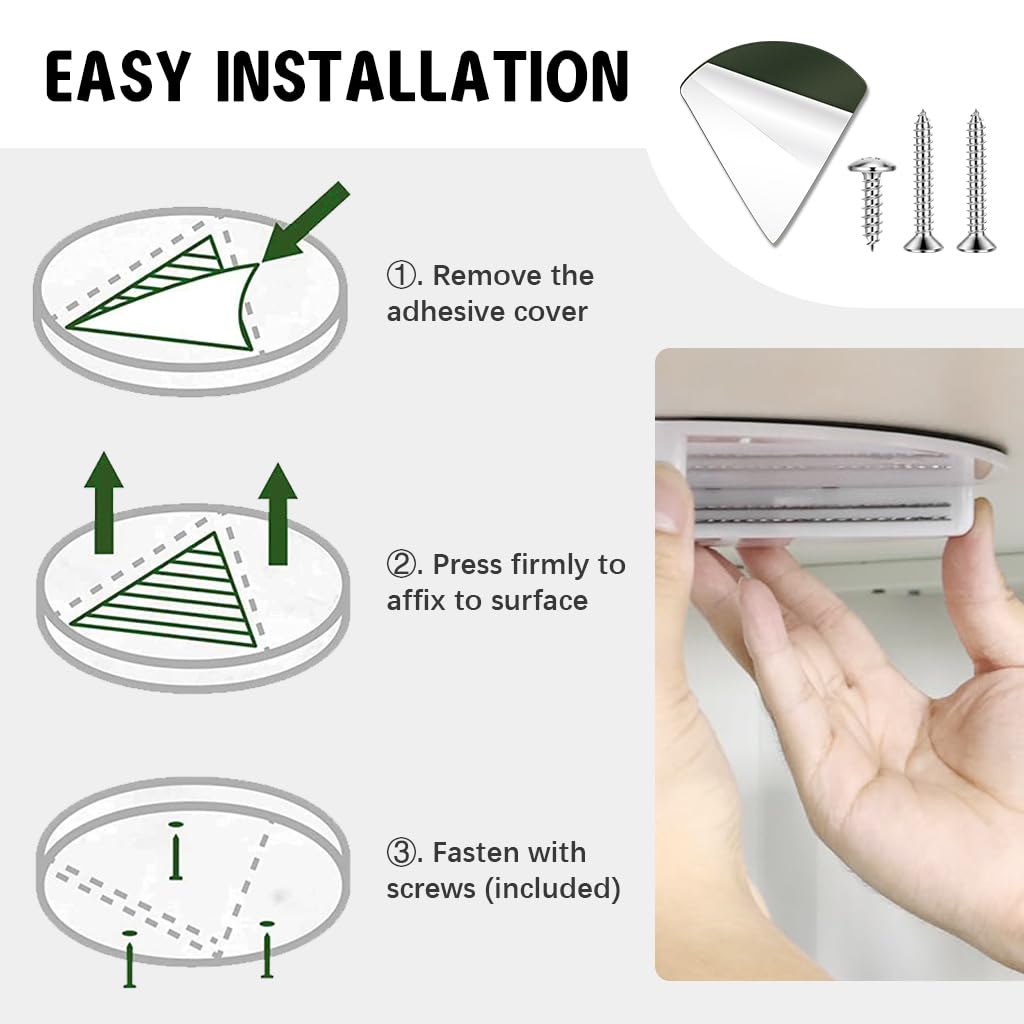 EASY INSTALLATION

①. Remove the adhesive cover

②. Press firmly to affix to surface

③. Fasten with screws (included)