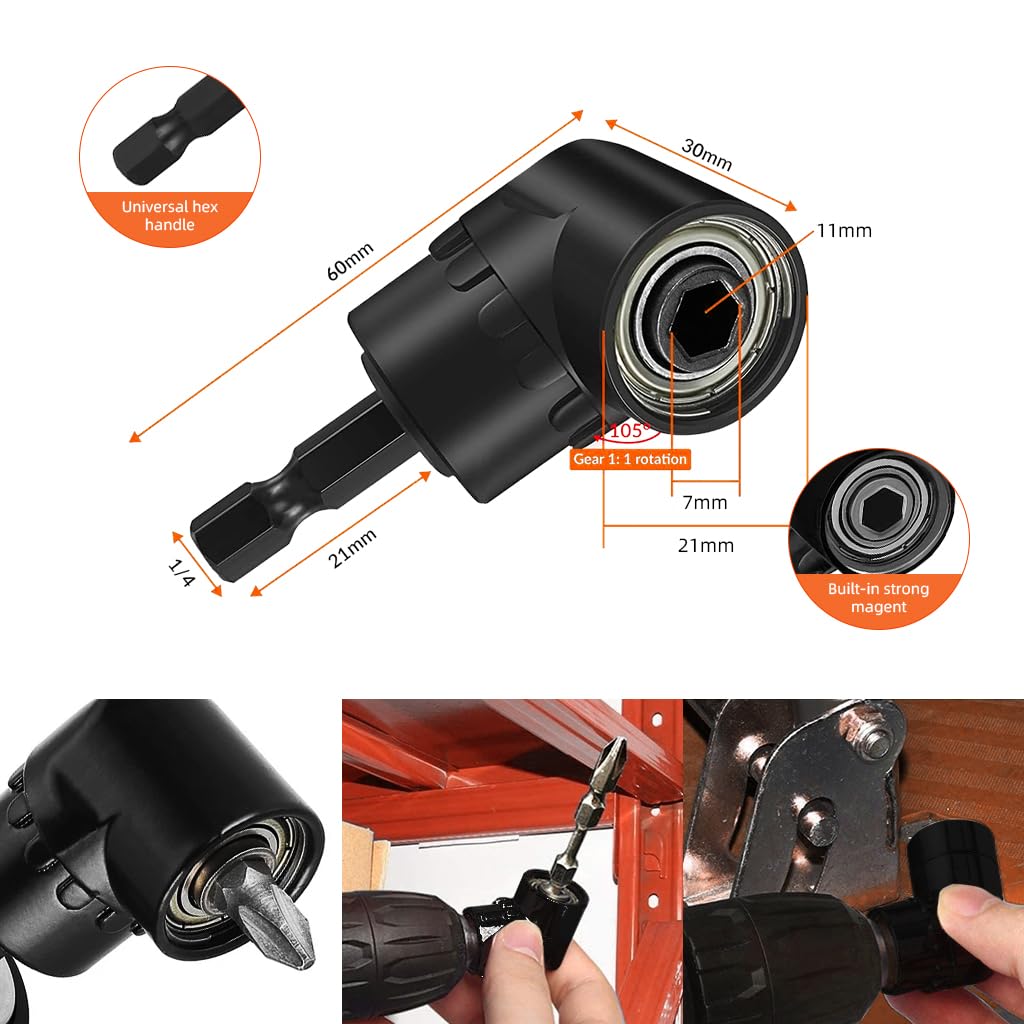 Universal hex handle

60mm

30mm

11mm

105°

Gear 1: 1 rotation

7mm

21mm

1/4

21mm

Built-in strong magent