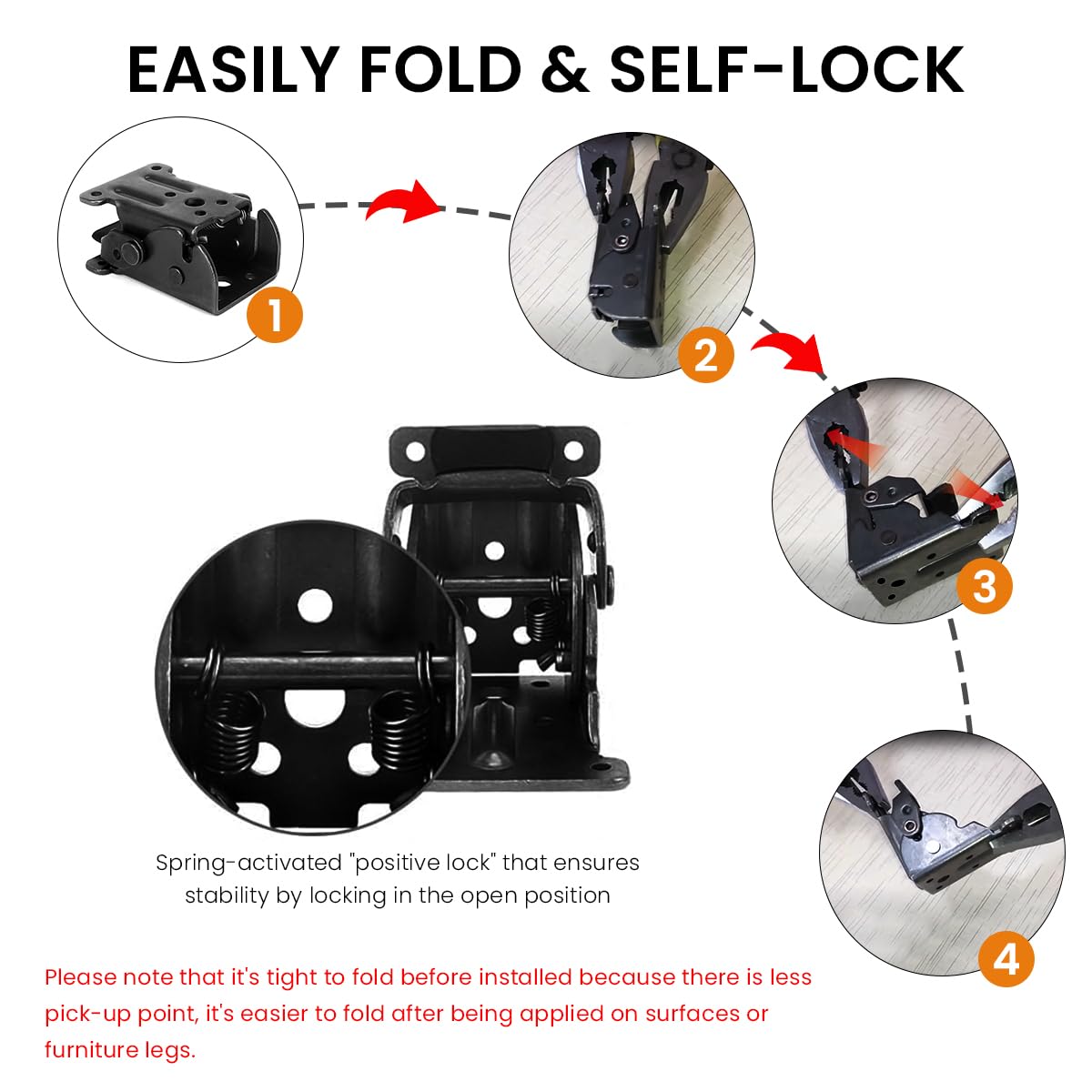 EASILY FOLD & SELF-LOCK

1

2

3

4

Spring-activated "positive lock" that ensures stability by locking in the open position

Please note that it's tight to fold before installed because there is less pick-up point, it's easier to fold after being applied on surfaces or furniture legs.