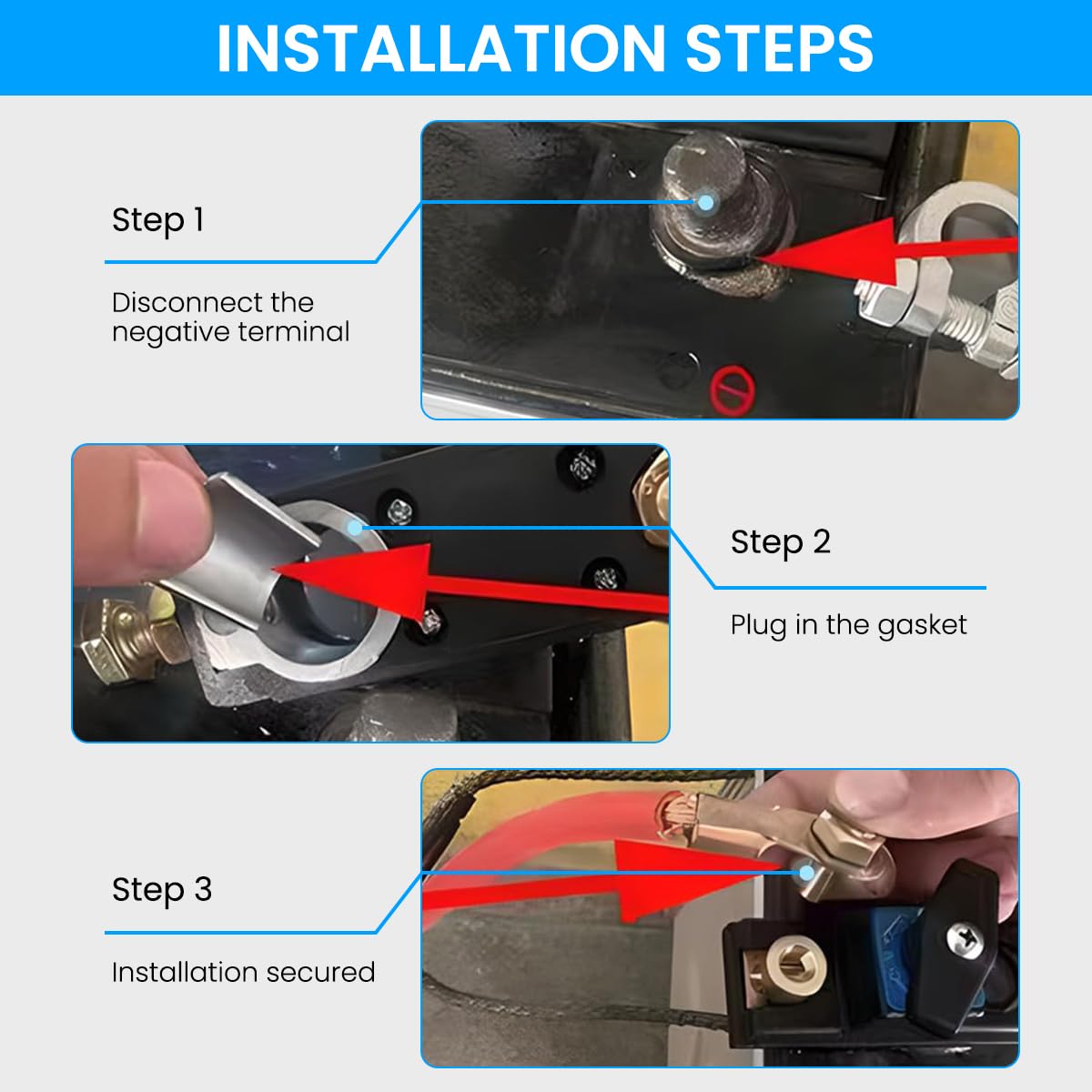 INSTALLATION STEPS

Step 1

Disconnect the negative terminal

Step 2

Plug in the gasket

Step 3

Installation secured