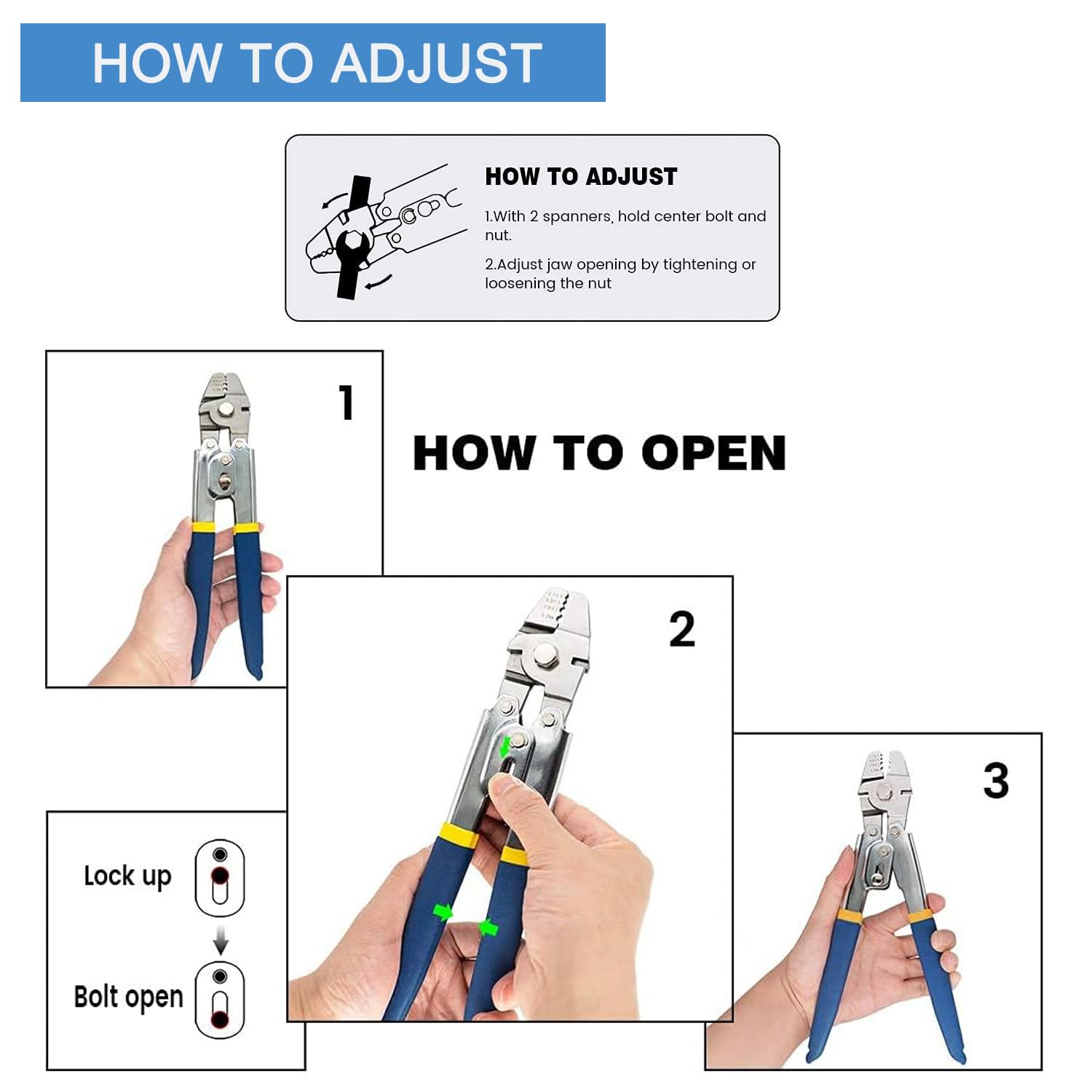 HOW TO ADJUST

HOW TO ADJUST

1.With 2 spanners, hold center bolt and nut.

2.Adjust jaw opening by tightening or loosening the nut

1

HOW TO OPEN

2

3

Lock up

Bolt open