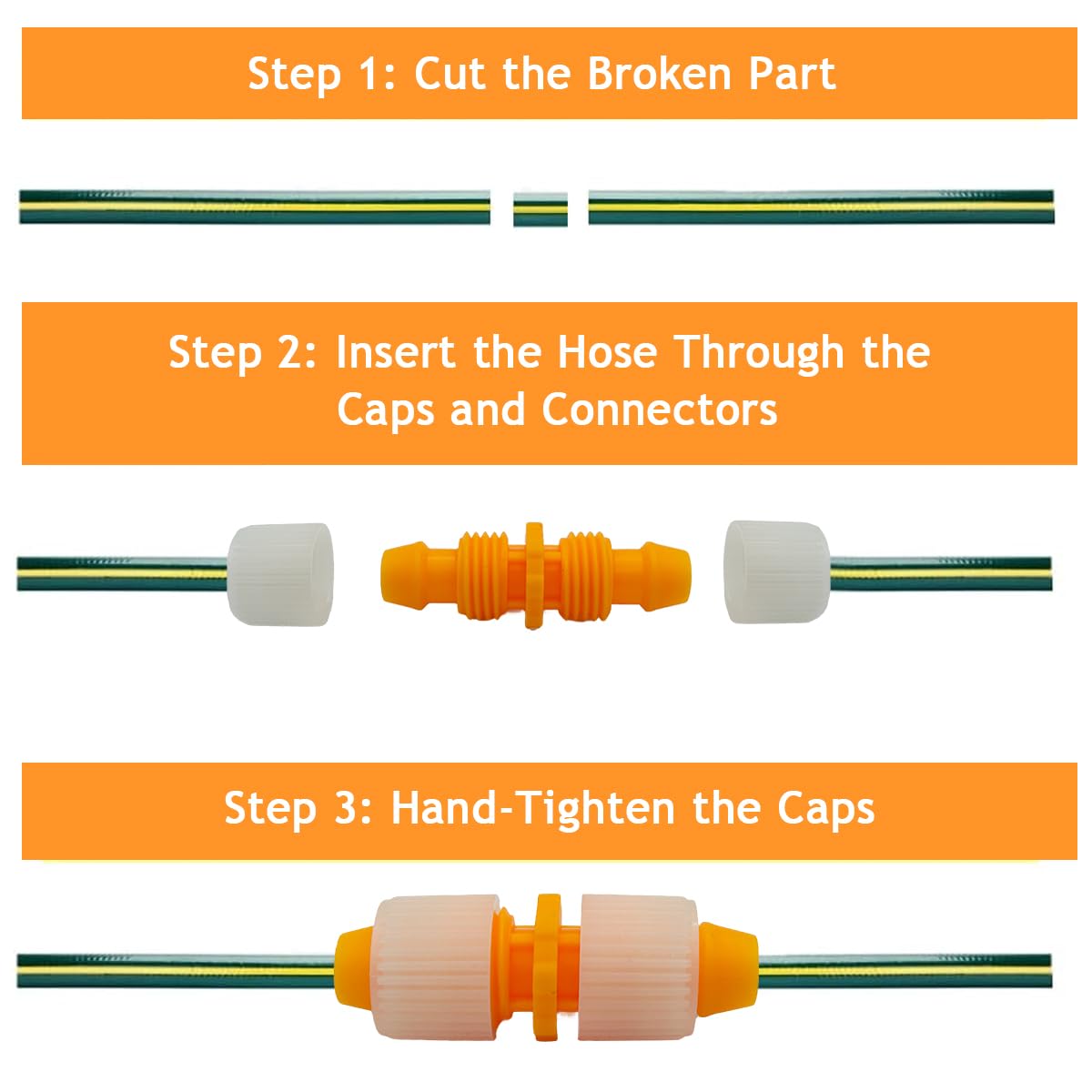 Step 1: Cut the Broken Part

Step 2: Insert the Hose Through the Caps and Connectors

Step 3: Hand-Tighten the Caps