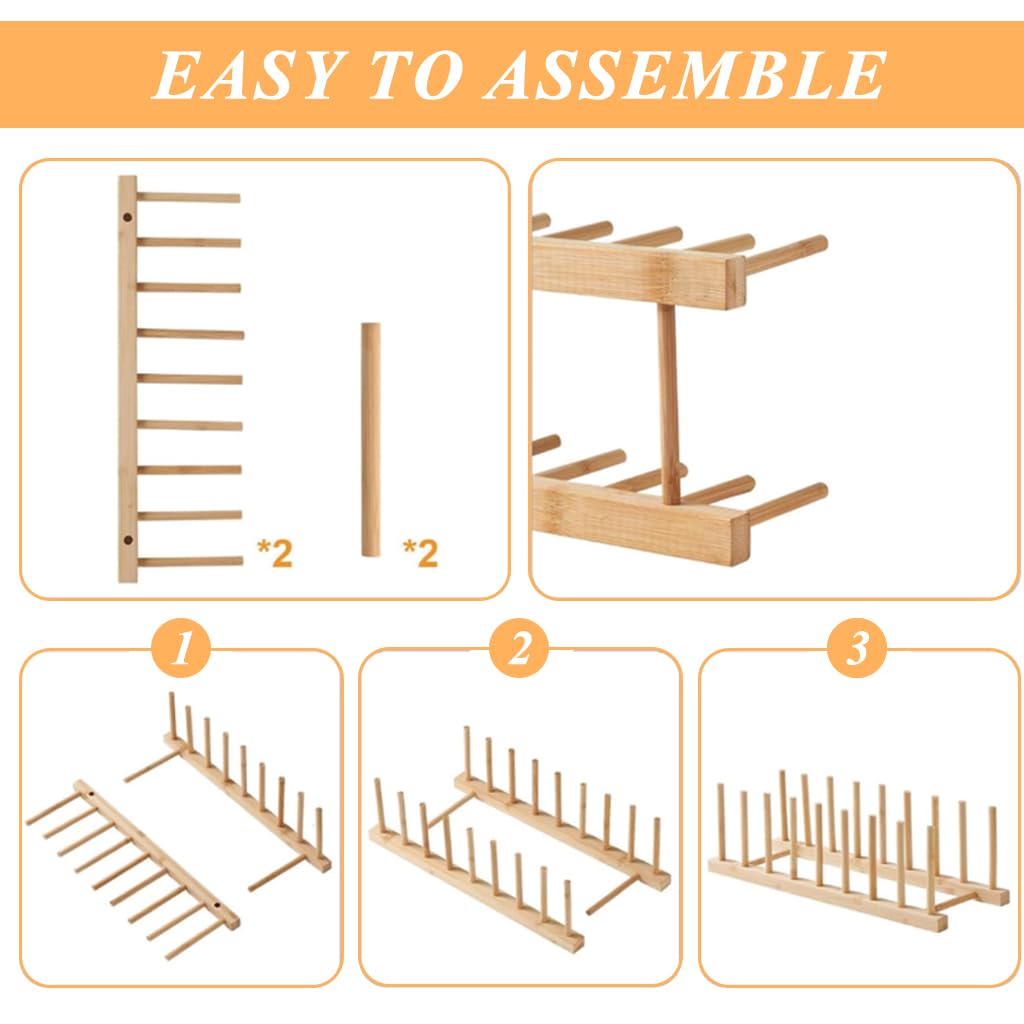 EASY TO ASSEMBLE

*2

*2

1

2

3