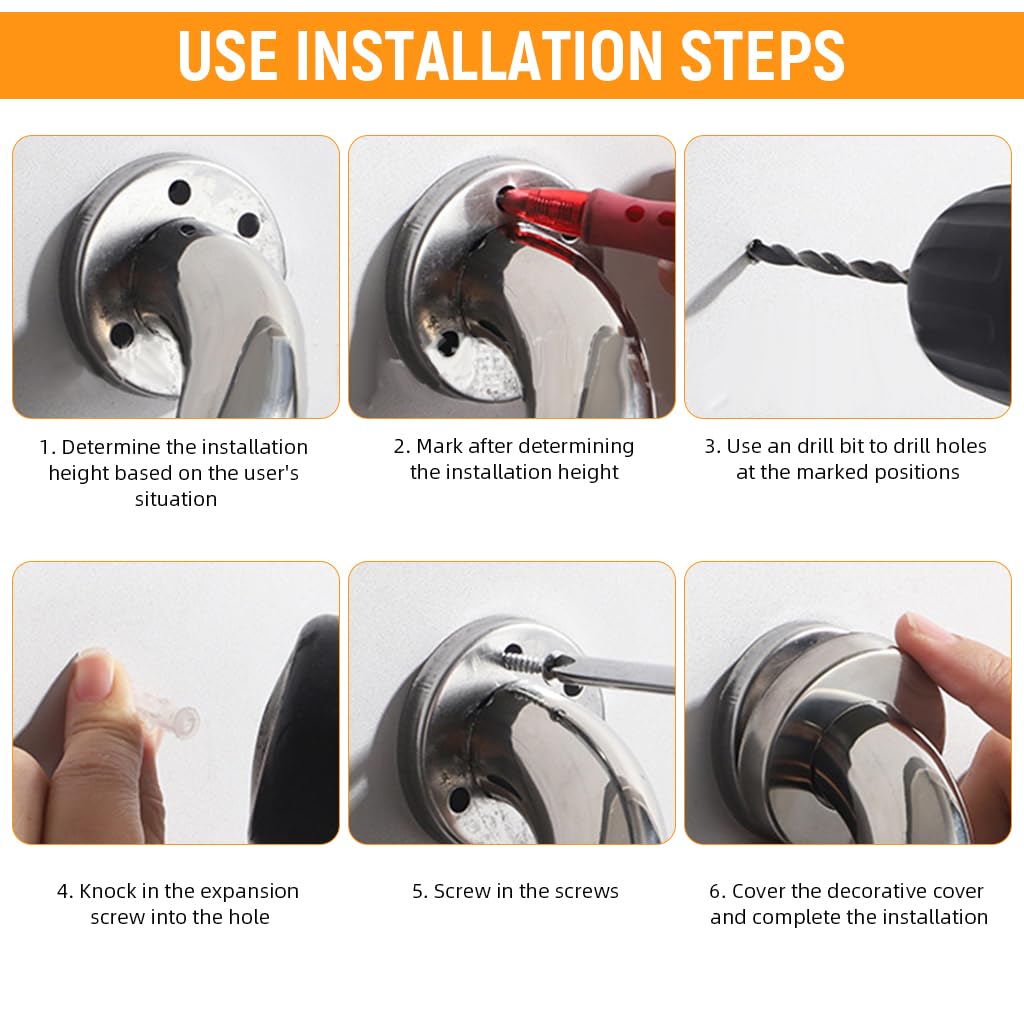 USE INSTALLATION STEPS

1. Determine the installation height based on the user's situation

2. Mark after determining the installation height

3. Use an drill bit to drill holes at the marked positions

4. Knock in the expansion screw into the hole

5. Screw in the screws

6. Cover the decorative cover and complete the installation