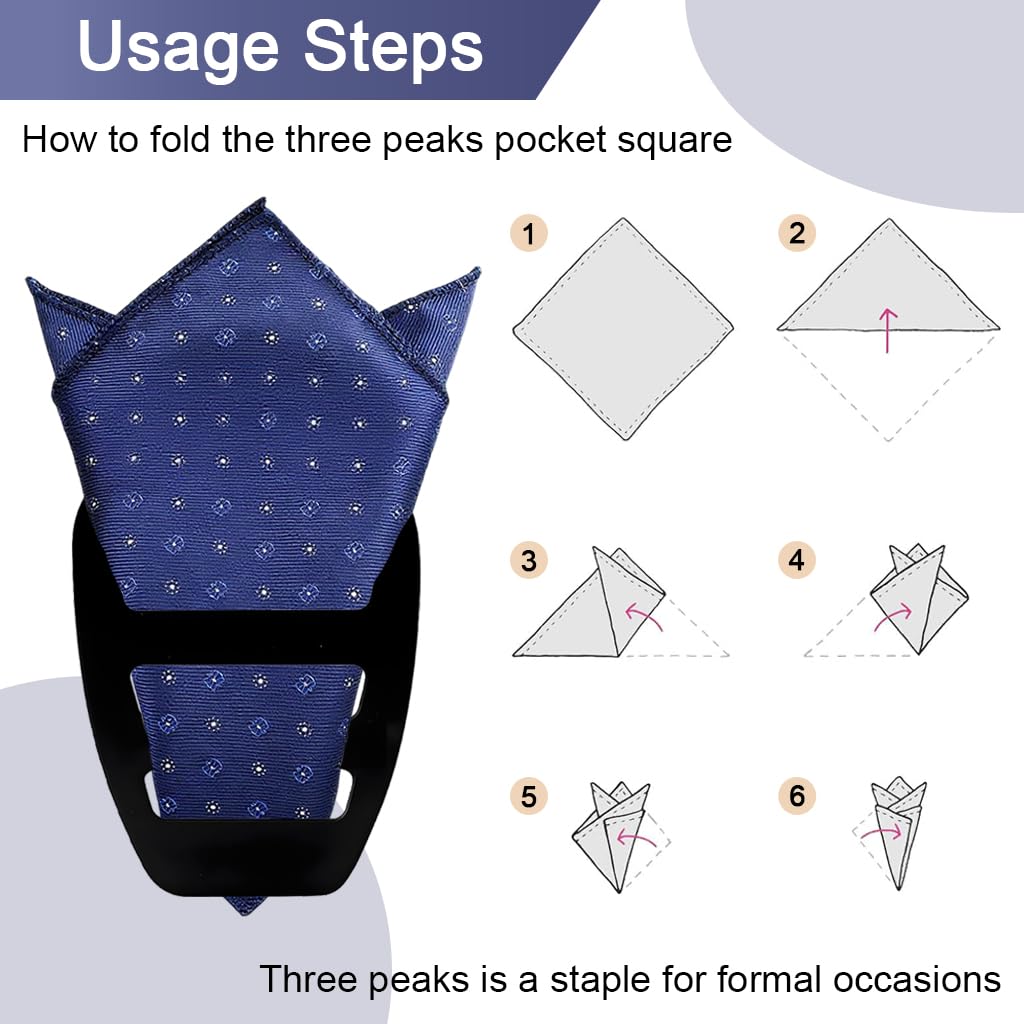 Usage Steps

How to fold the three peaks pocket square

1

2

3

4

5

6

Three peaks is a staple for formal occasions