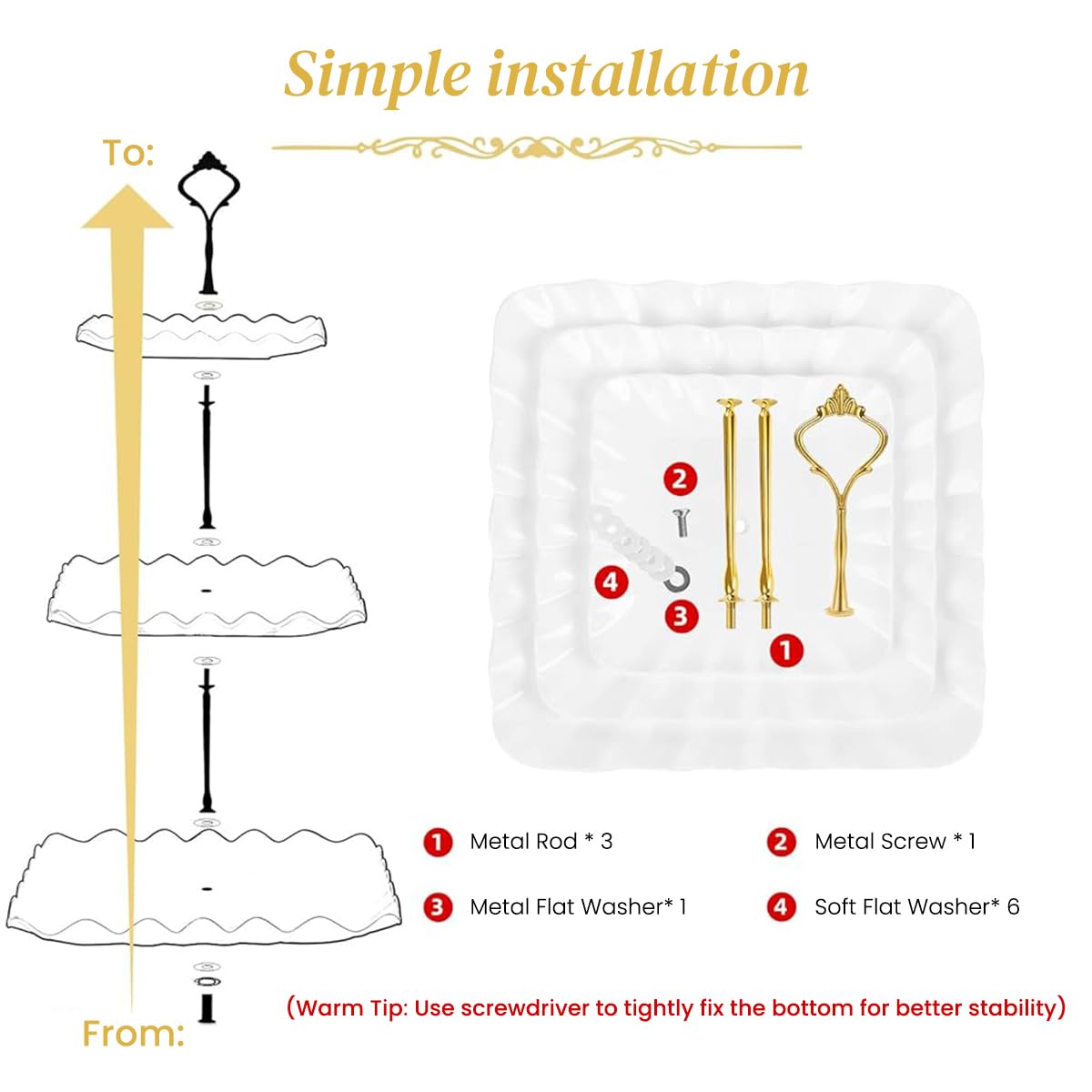 Simple installation

To:

2

4

3

1

1 Metal Rod * 3

2 Metal Screw * 1

3 Metal Flat Washer* 1

4 Soft Flat Washer* 6

(Warm Tip: Use screwdriver to tightly fix the bottom for better stability)

From: