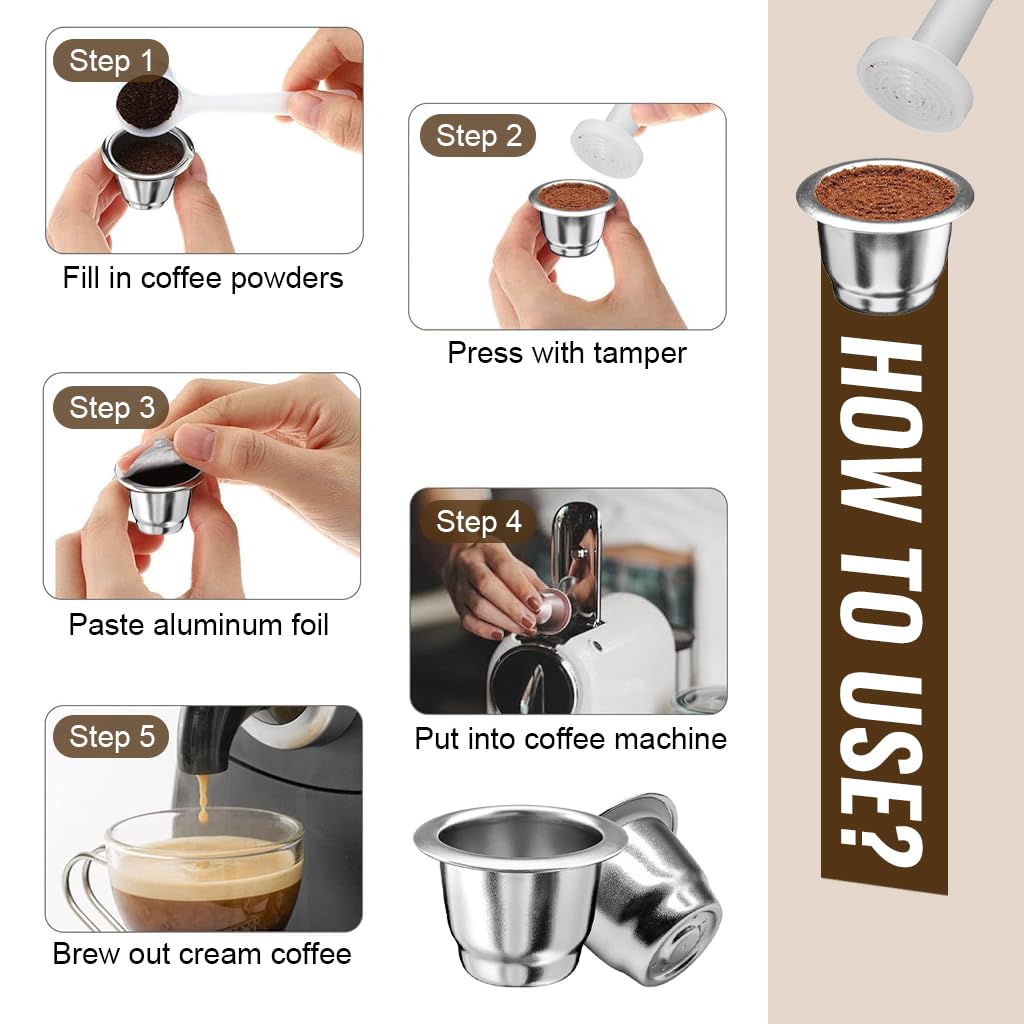 Step 1
Fill in coffee powders

Step 2
Press with tamper

Step 3
Paste aluminum foil

Step 4
Put into coffee machine

Step 5
Brew out cream coffee

HOW TO USE?