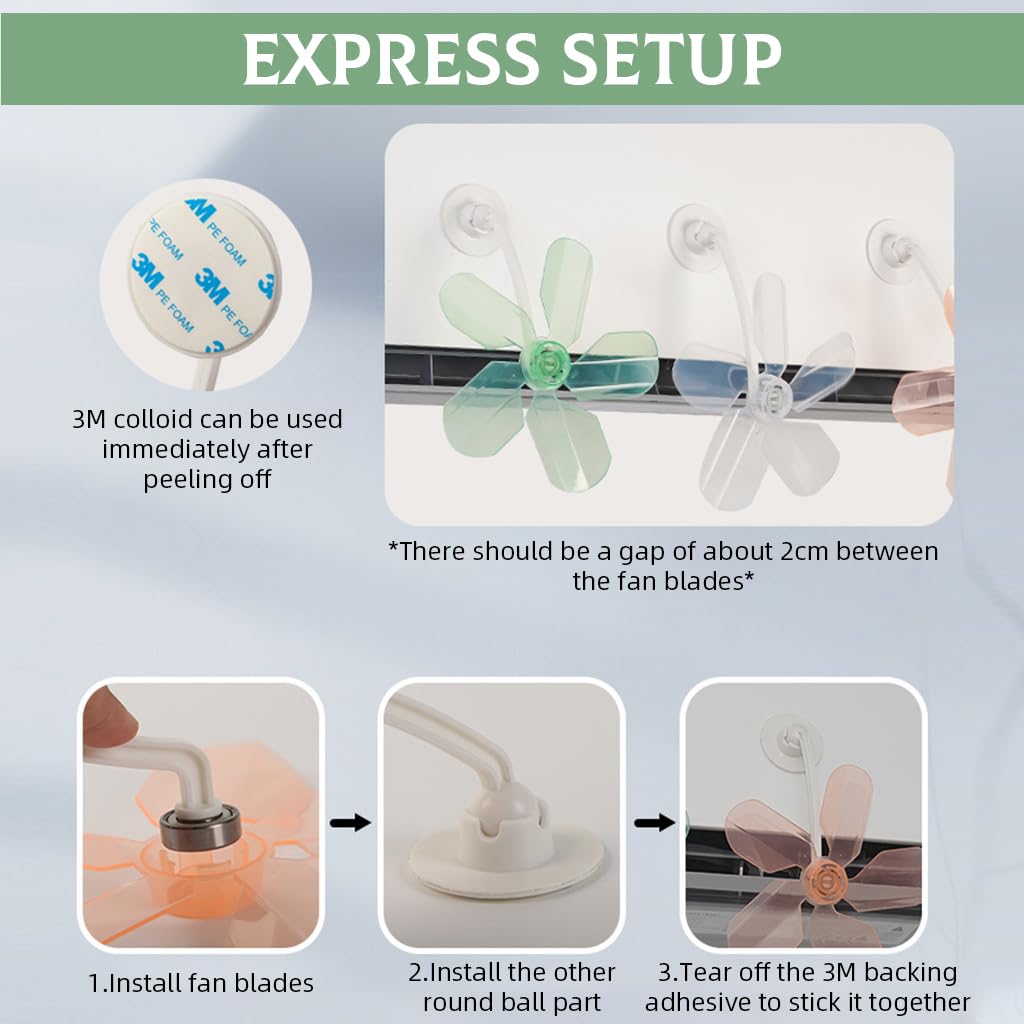 EXPRESS SETUP

3M PE FOAM 3M PE FOAM 3M PE FOAM

3M colloid can be used immediately after peeling off

*There should be a gap of about 2cm between the fan blades*

1.Install fan blades

2.Install the other round ball part

3.Tear off the 3M backing adhesive to stick it together