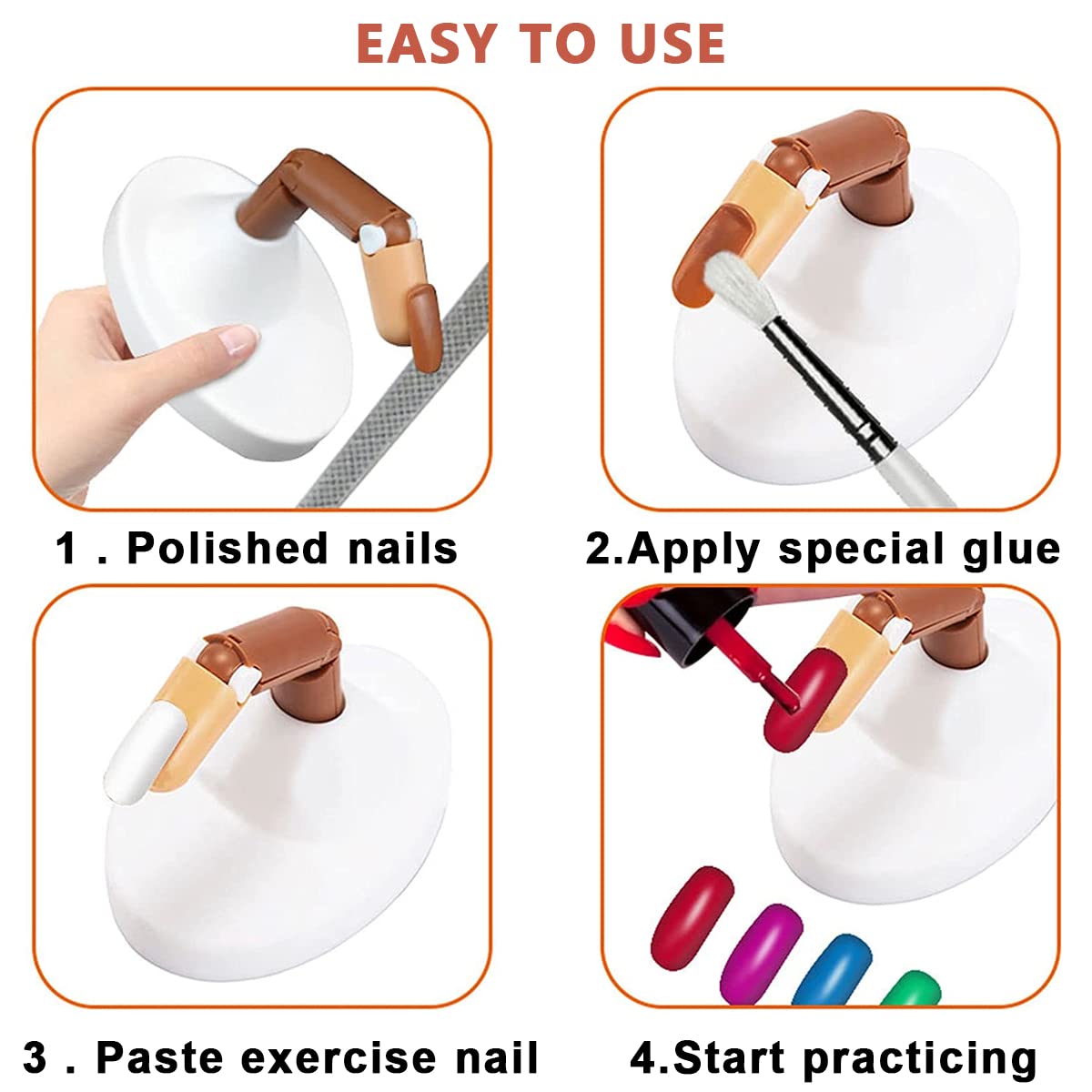 EASY TO USE

1 . Polished nails

2.Apply special glue

3 . Paste exercise nail

4.Start practicing