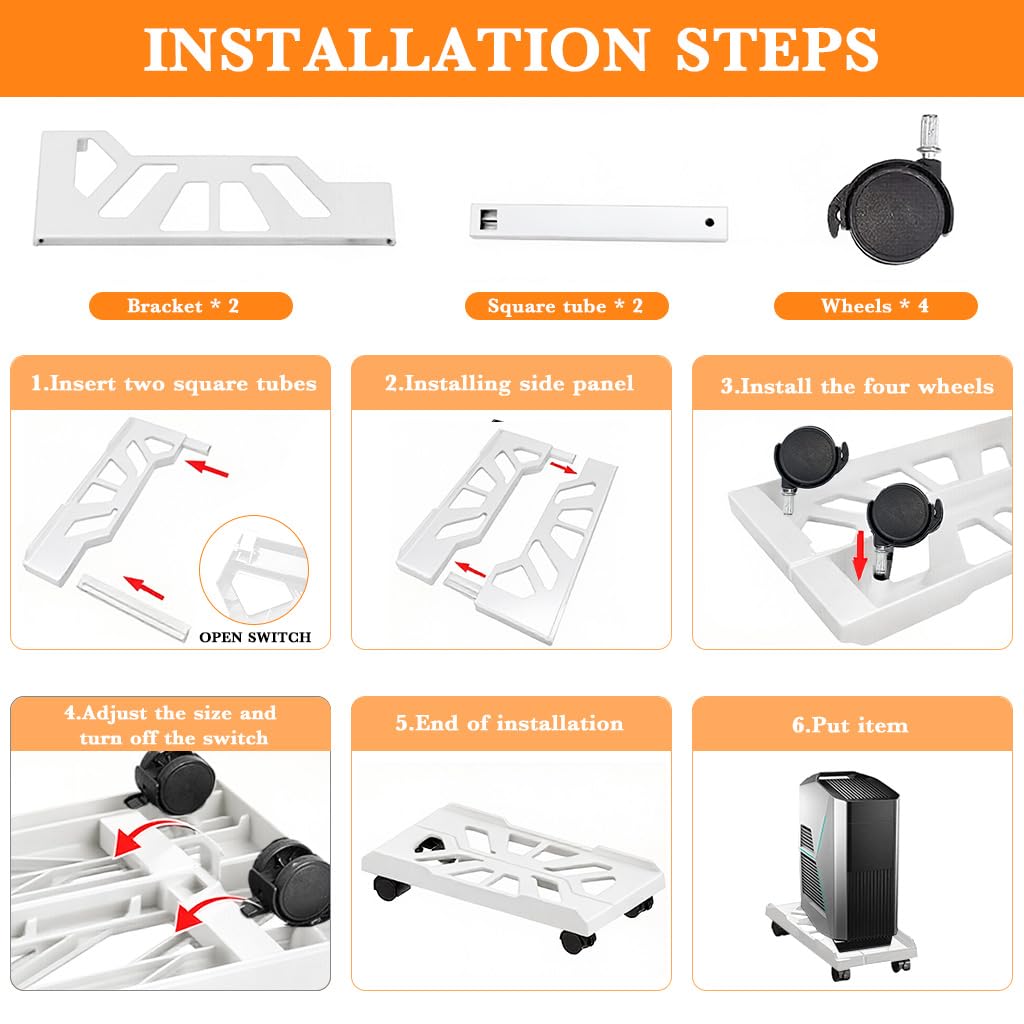 INSTALLATION STEPS

Bracket * 2

Square tube * 2

Wheels * 4

1.Insert two square tubes

OPEN SWITCH

2.Installing side panel

3.Install the four wheels

4.Adjust the size and turn off the switch

5.End of installation

6.Put item