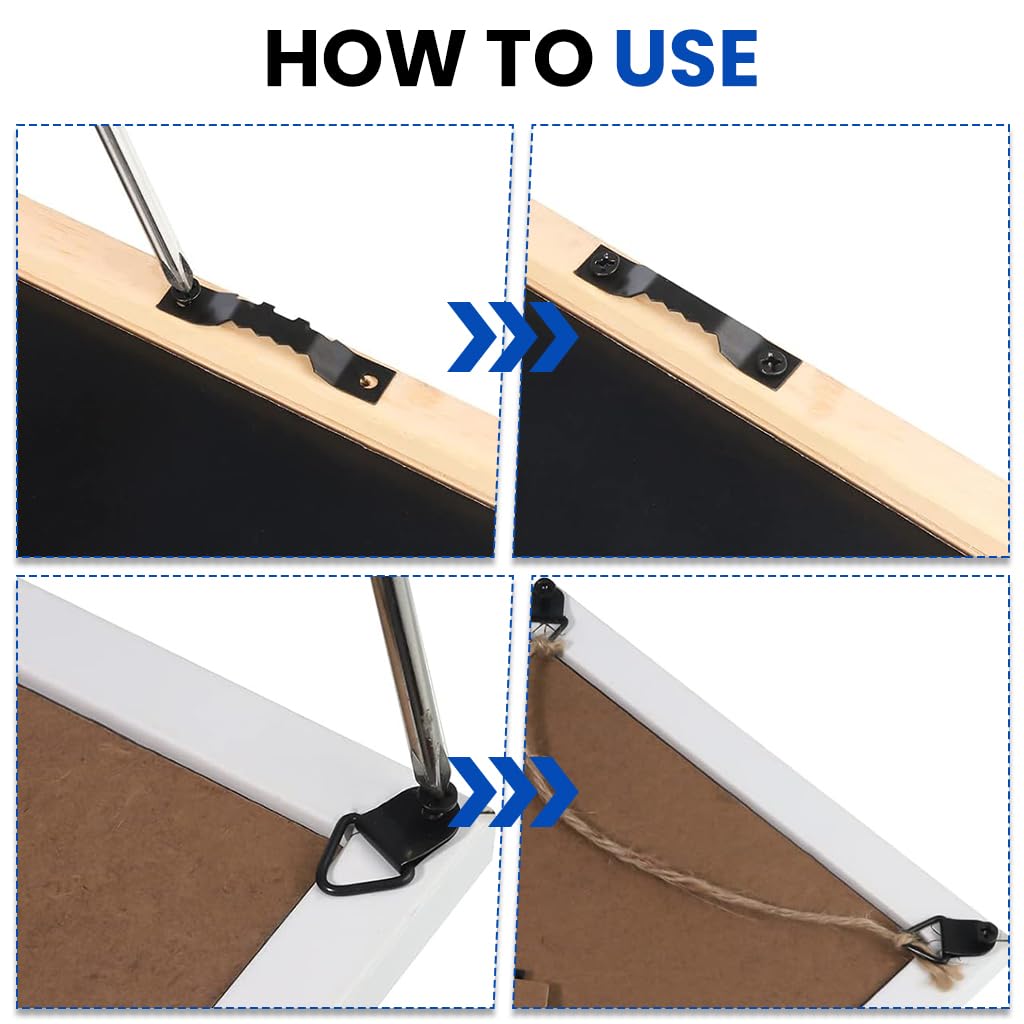 HOW TO USE