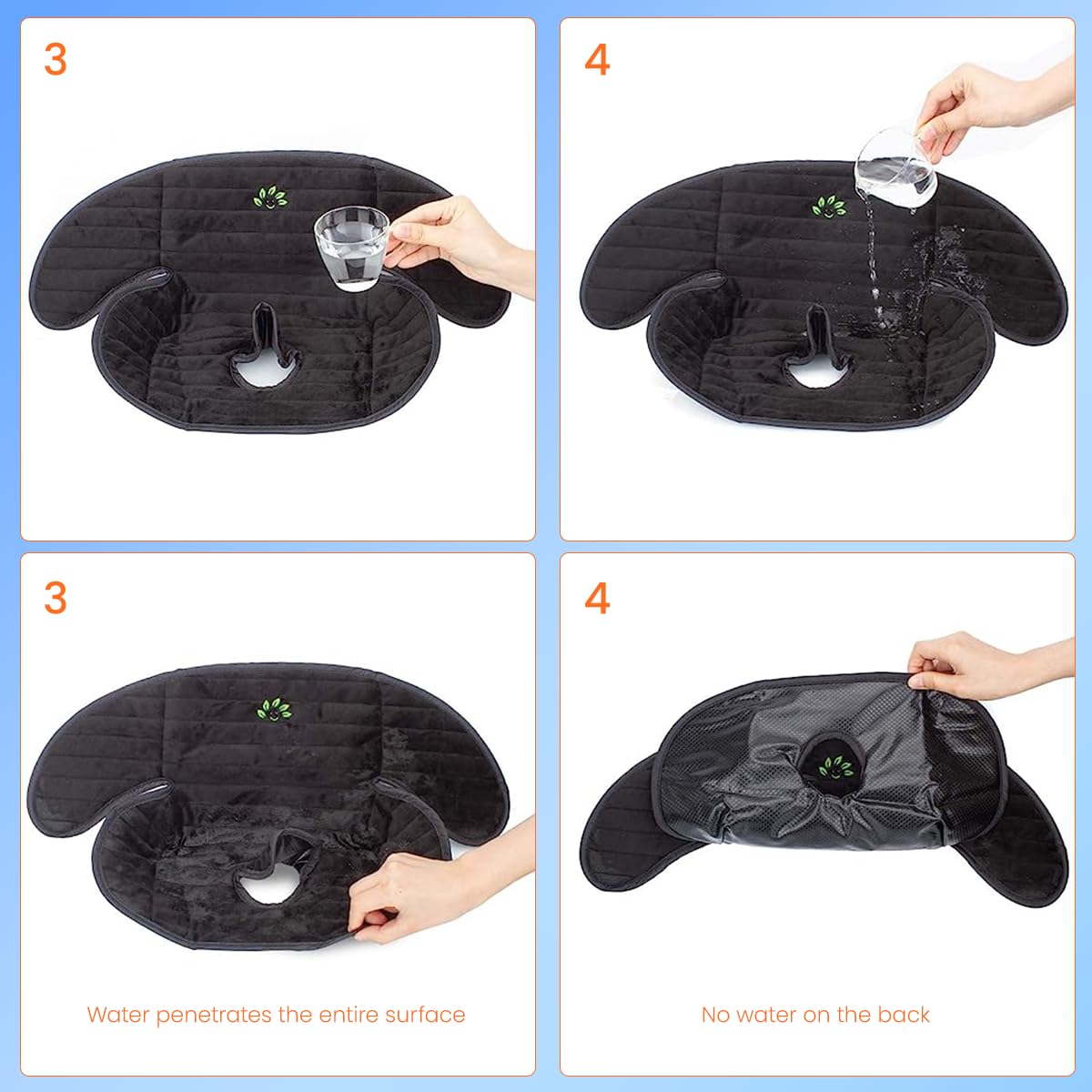 3

4

3

Water penetrates the entire surface

4

No water on the back