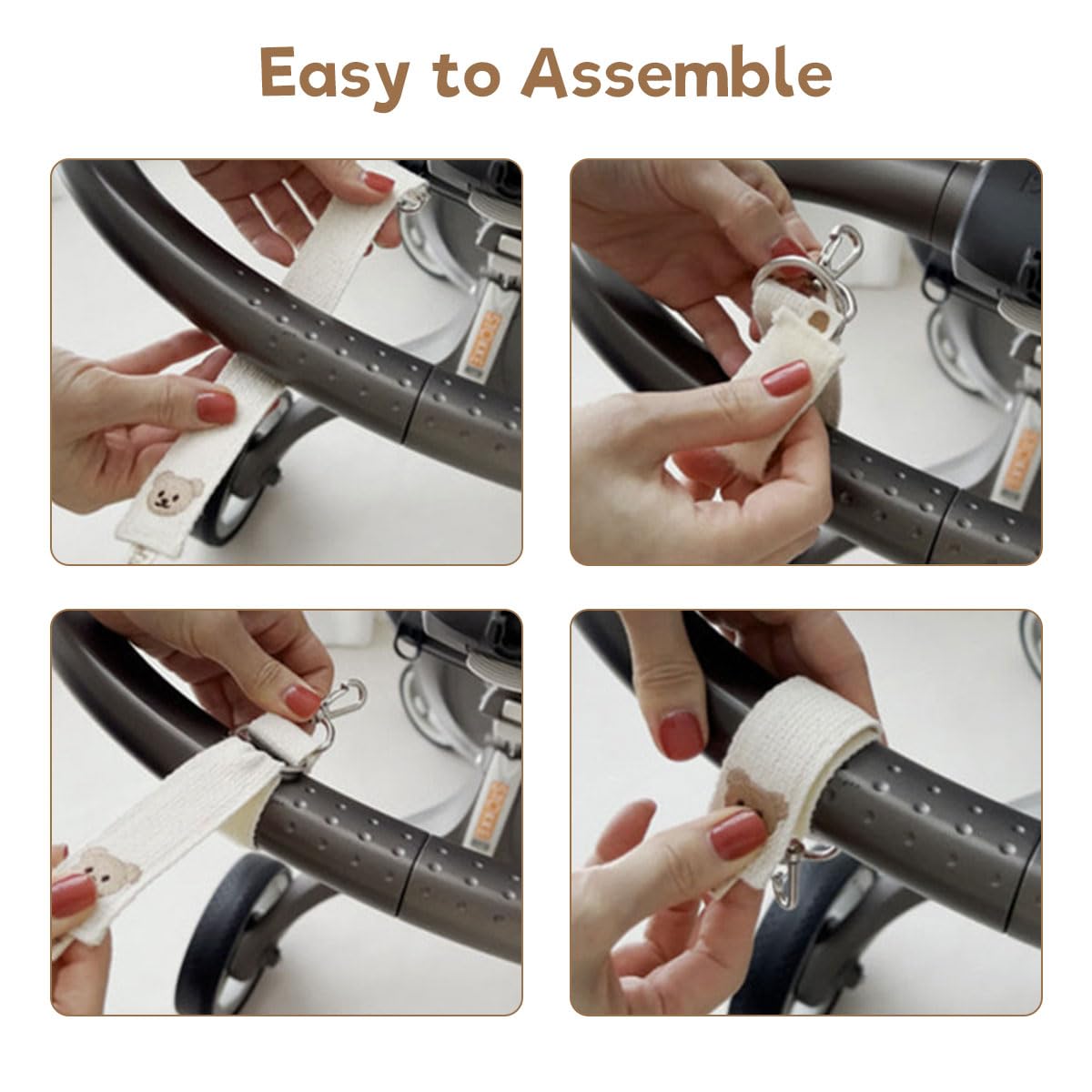 Easy to Assemble