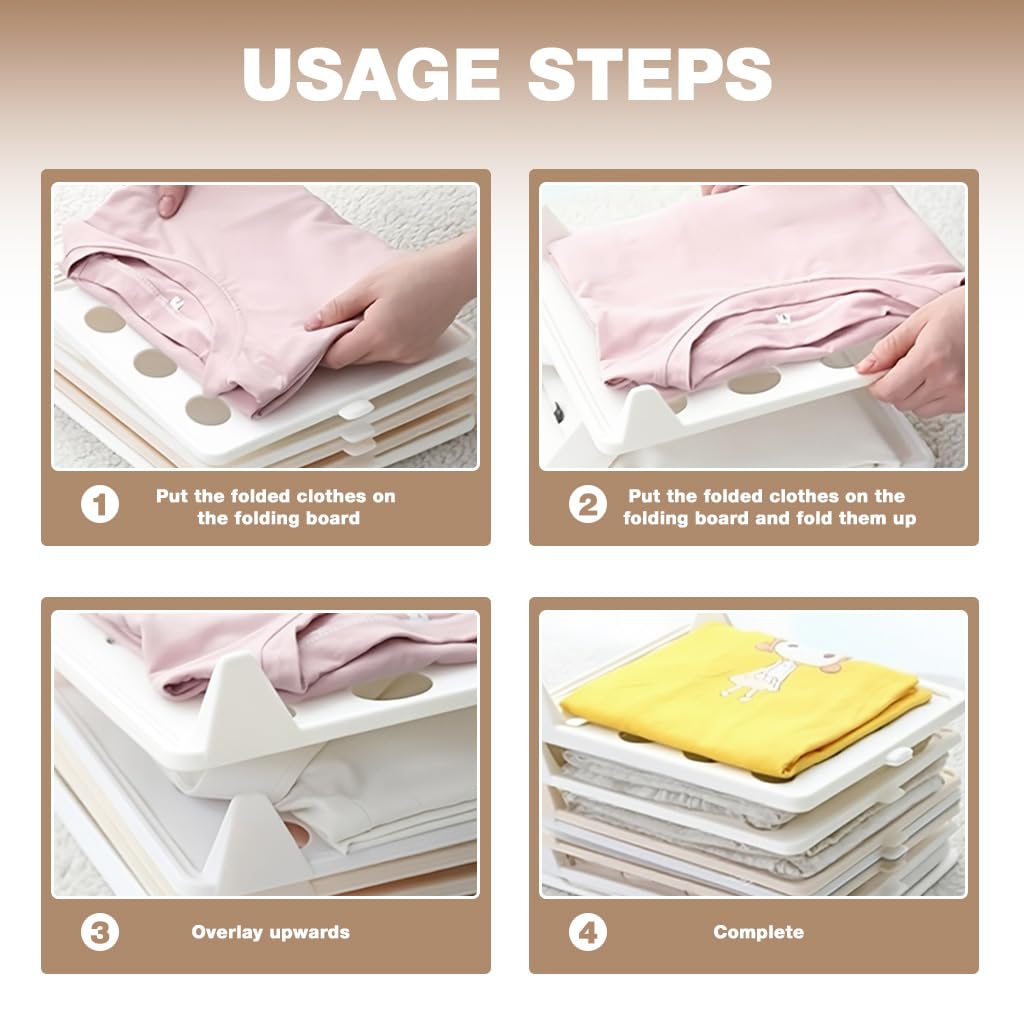 USAGE STEPS

1 Put the folded clothes on the folding board

2 Put the folded clothes on the folding board and fold them up

3 Overlay upwards

4 Complete