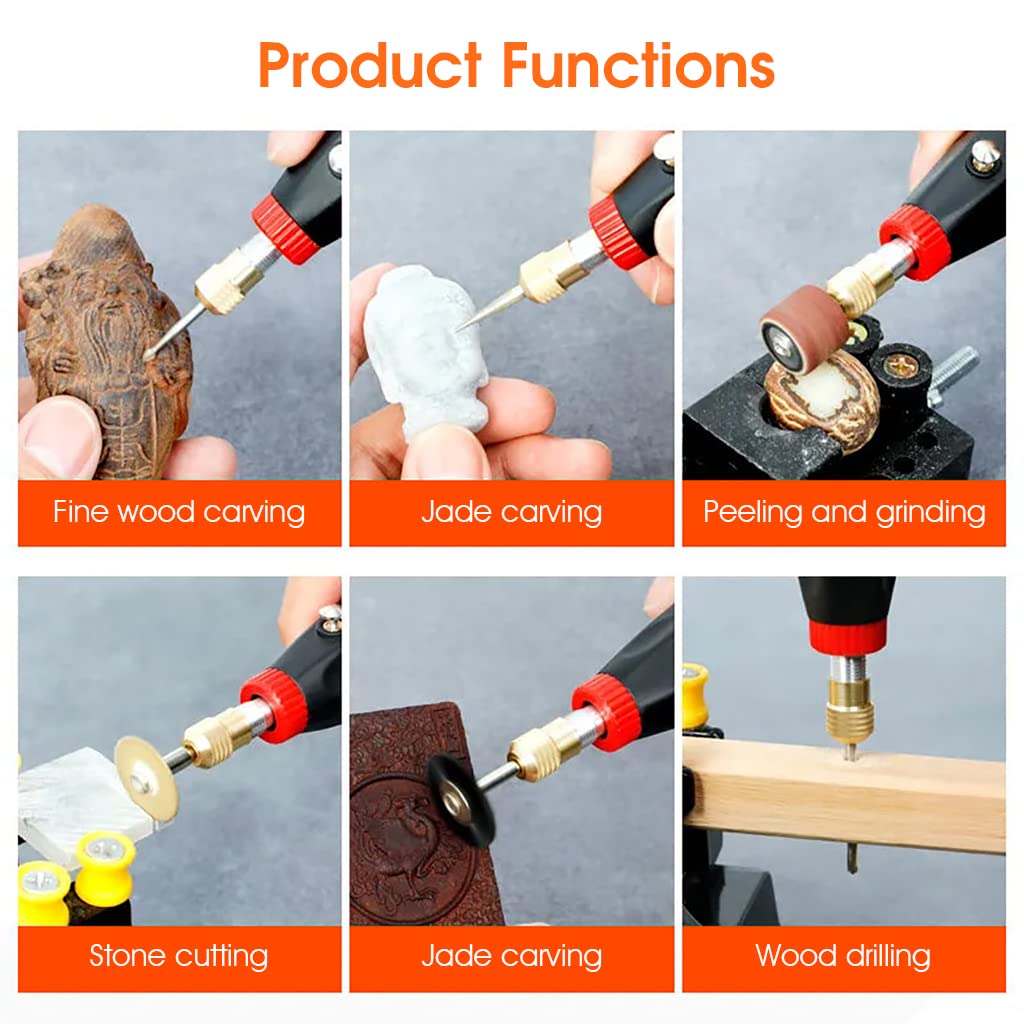 Product Functions

Fine wood carving

Jade carving

Peeling and grinding

Stone cutting

Jade carving

Wood drilling