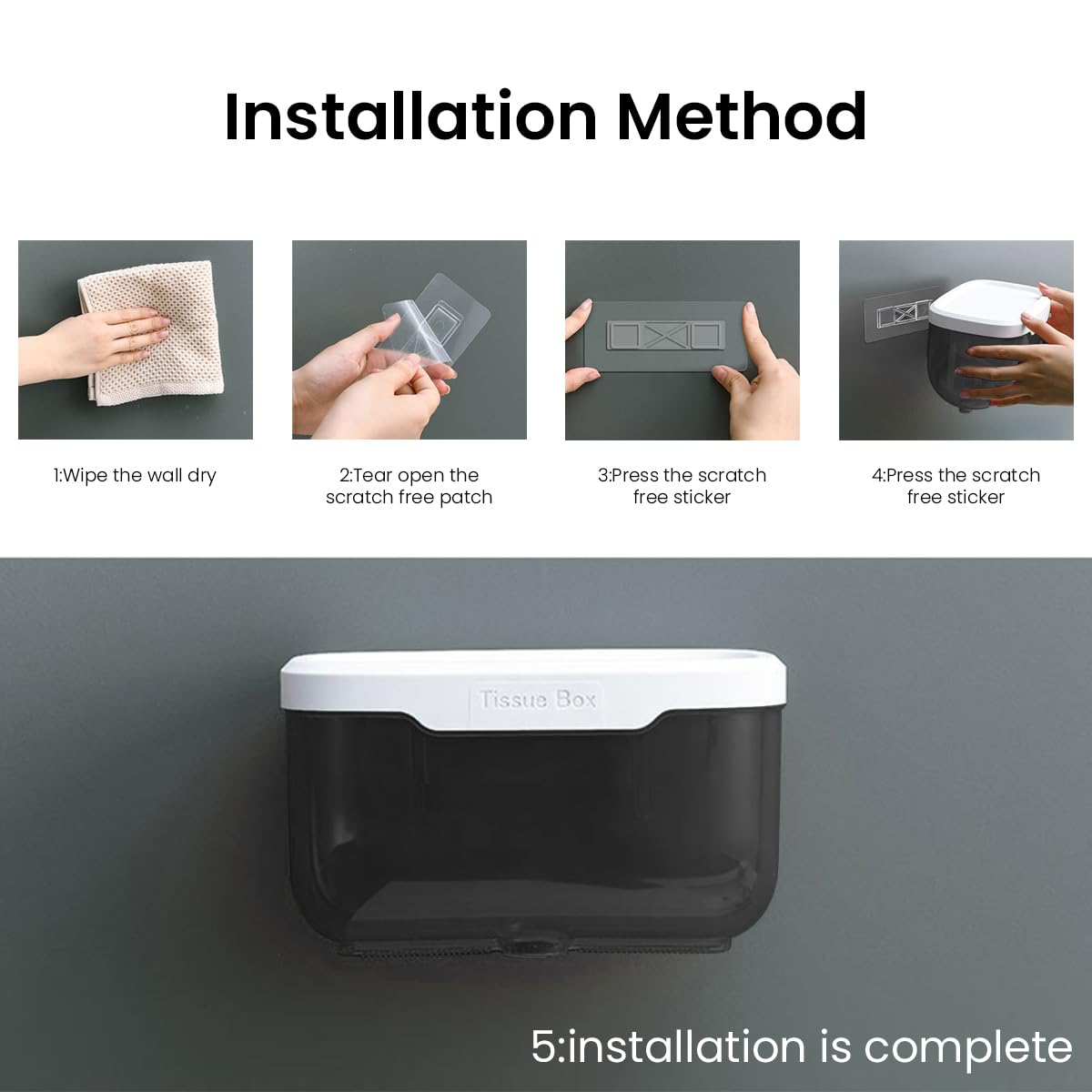 Installation Method

1:Wipe the wall dry

2:Tear open the scratch free patch

3:Press the scratch free sticker

4:Press the scratch free sticker

Tissue Box

5:installation is complete