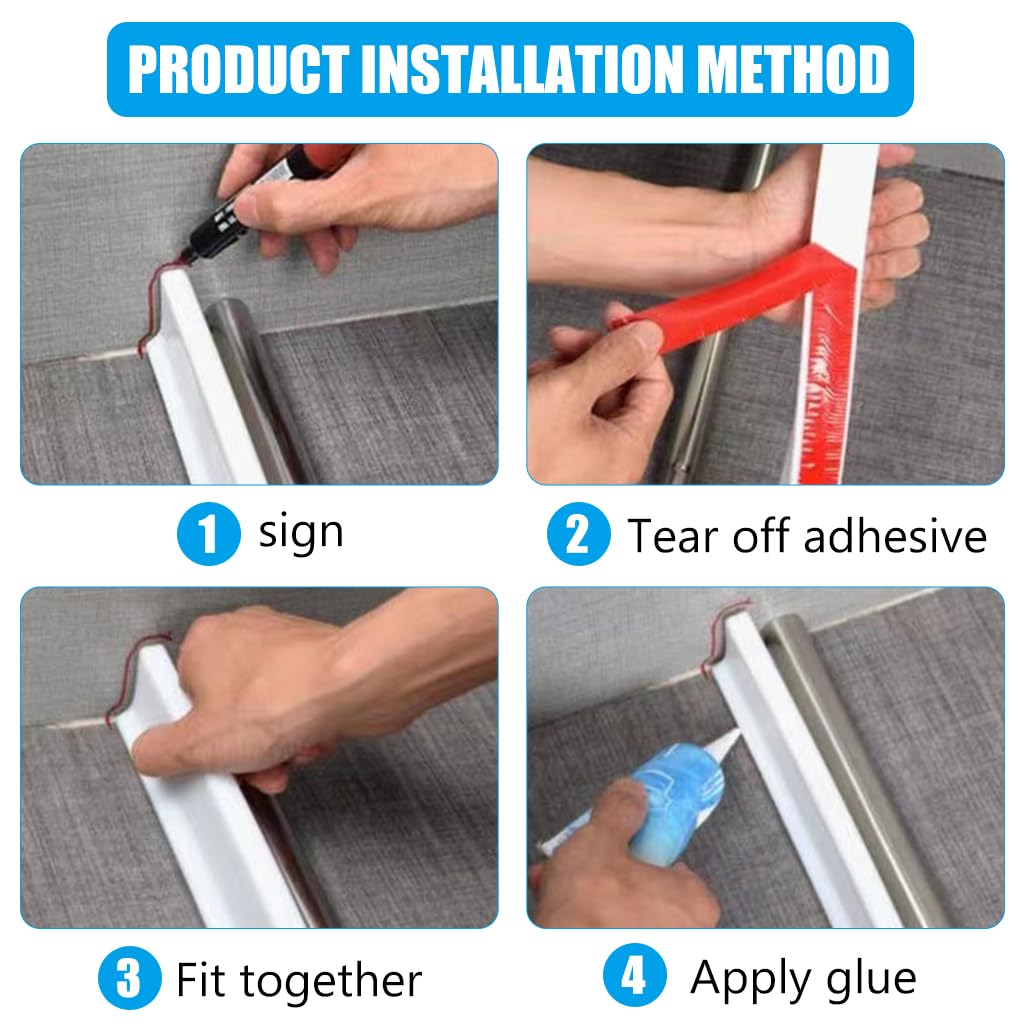 PRODUCT INSTALLATION METHOD

1 sign

2 Tear off adhesive

3 Fit together

4 Apply glue