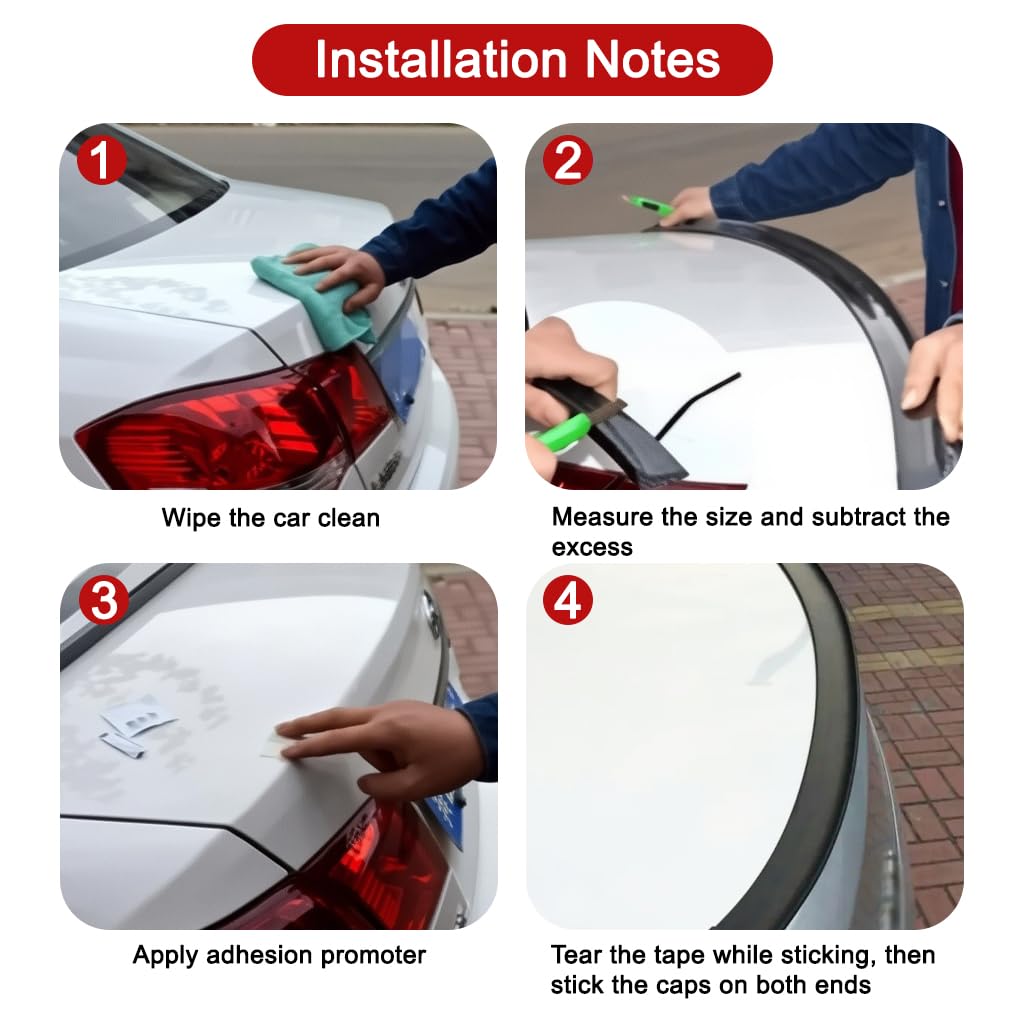 Installation Notes

1

Wipe the car clean

2

Measure the size and subtract the excess

3

Apply adhesion promoter

4

Tear the tape while sticking, then stick the caps on both ends