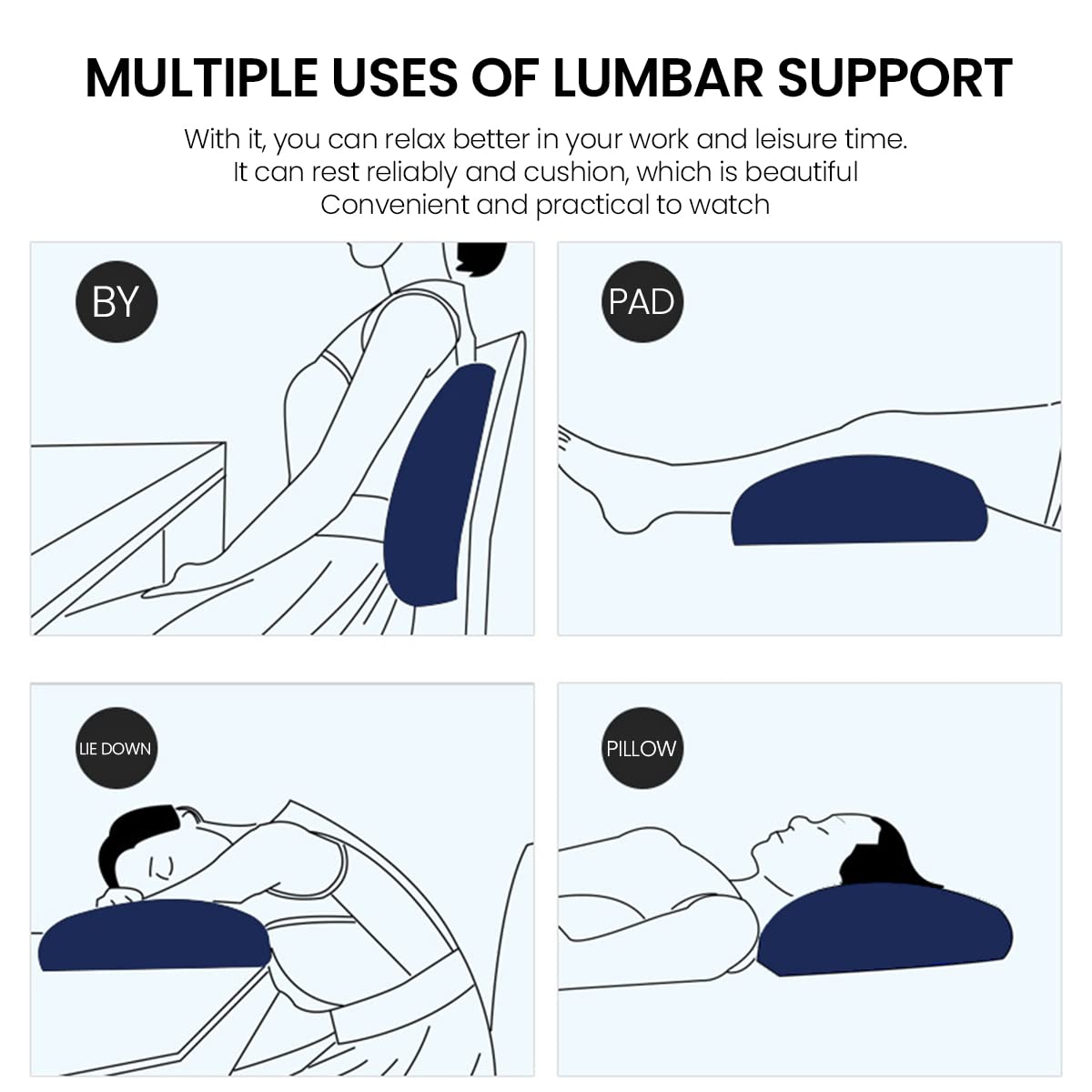 MULTIPLE USES OF LUMBAR SUPPORT

With it, you can relax better in your work and leisure time.
It can rest reliably and cushion, which is beautiful
Convenient and practical to watch

BY

PAD

LIE DOWN

PILLOW