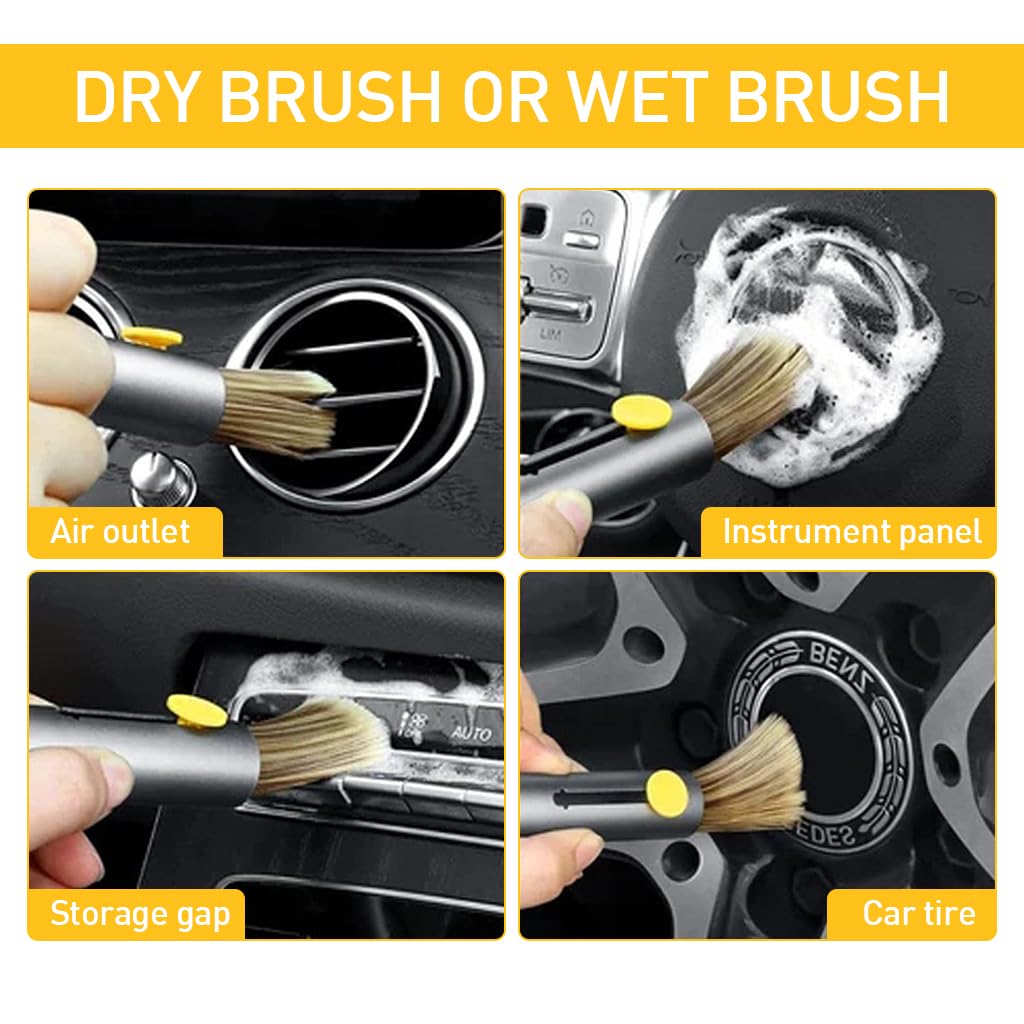 DRY BRUSH OR WET BRUSH

LIM

Air outlet

Instrument panel

AUTO

BENZ

EDES

Storage gap

Car tire