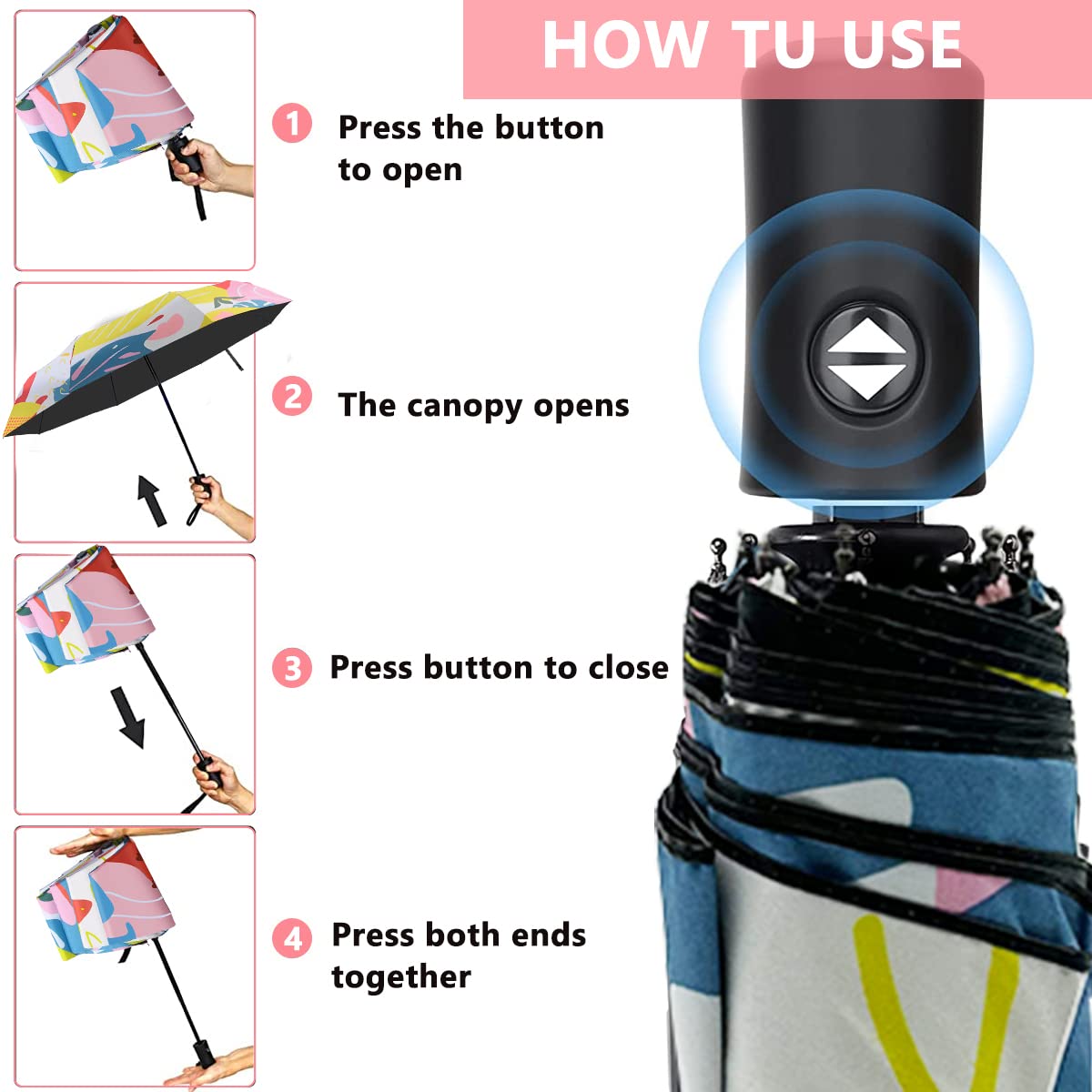 HOW TU USE

1 Press the button to open

2 The canopy opens

3 Press button to close

4 Press both ends together