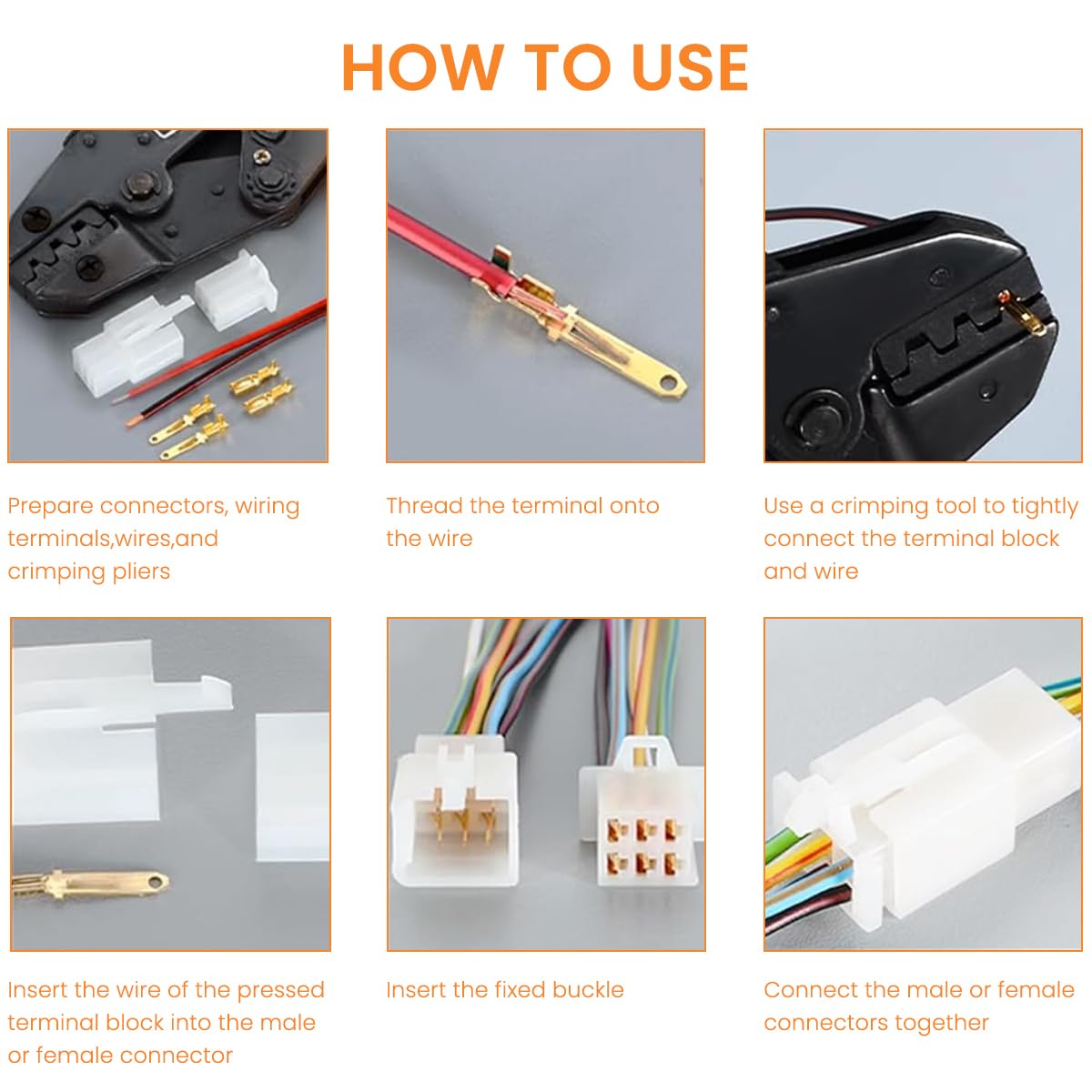 HOW TO USE

Prepare connectors, wiring terminals,wires,and crimping pliers

Thread the terminal onto the wire

Use a crimping tool to tightly connect the terminal block and wire

Insert the wire of the pressed terminal block into the male or female connector

Insert the fixed buckle

Connect the male or female connectors together