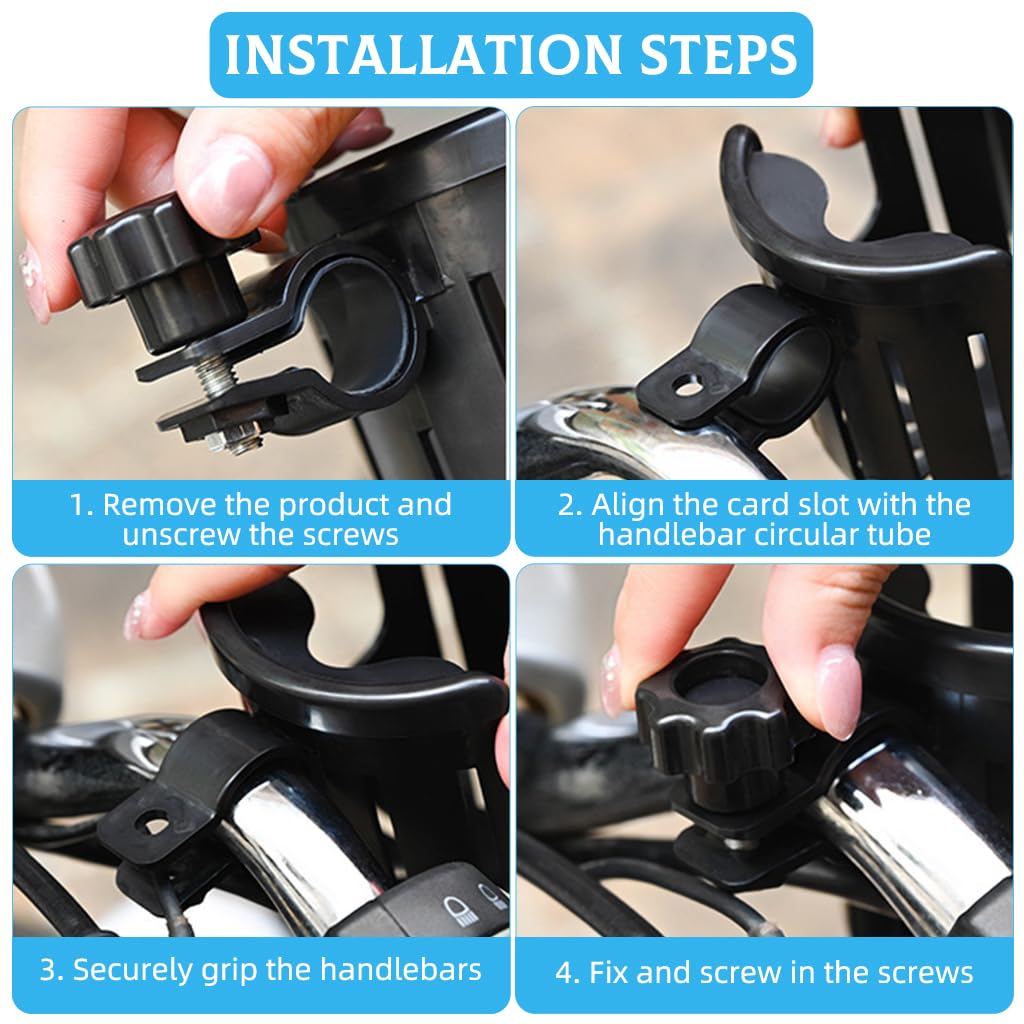 INSTALLATION STEPS

1. Remove the product and unscrew the screws

2. Align the card slot with the handlebar circular tube

3. Securely grip the handlebars

4. Fix and screw in the screws