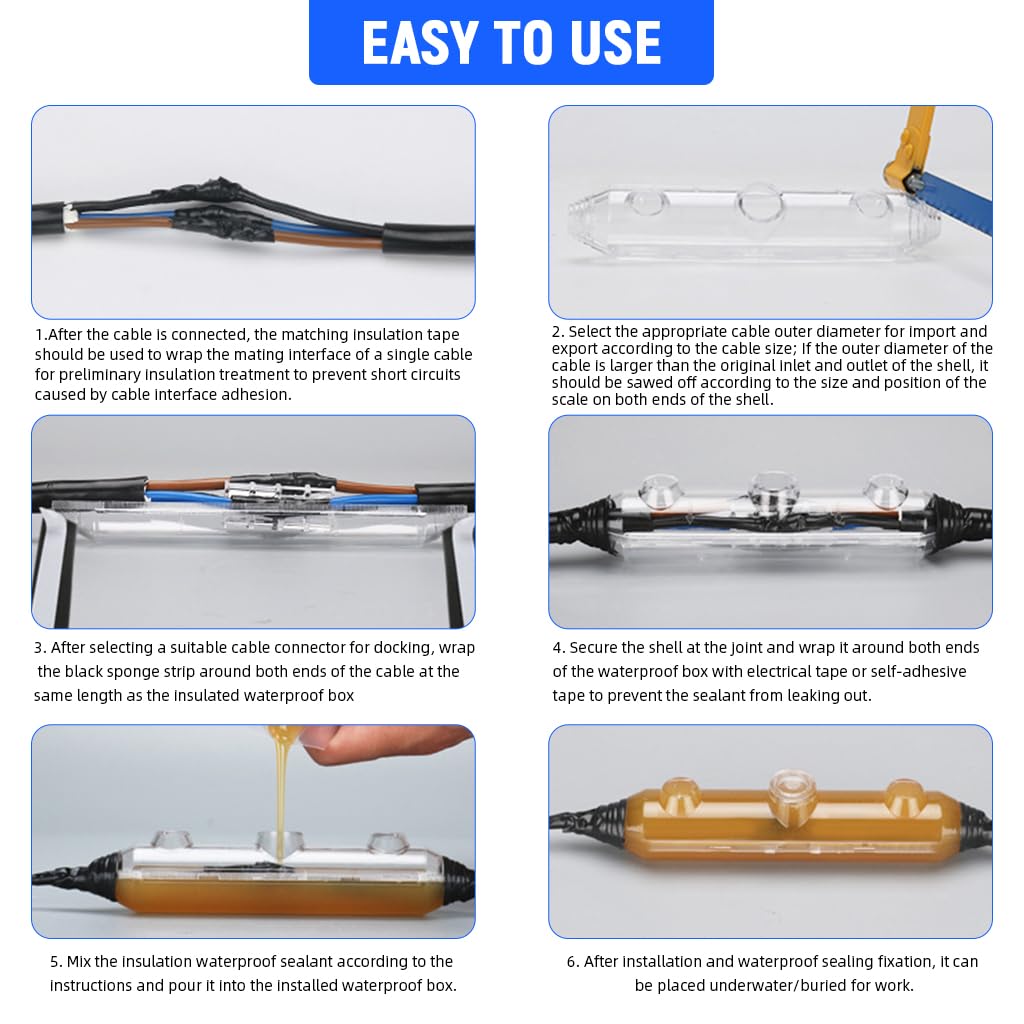 EASY TO USE

1.After the cable is connected, the matching insulation tape should be used to wrap the mating interface of a single cable for preliminary insulation treatment to prevent short circuits caused by cable interface adhesion.

2. Select the appropriate cable outer diameter for import and export according to the cable size; If the outer diameter of the cable is larger than the original inlet and outlet of the shell, it should be sawed off according to the size and position of the scale on both ends of the shell.

3. After selecting a suitable cable connector for docking, wrap the black sponge strip around both ends of the cable at the same length as the insulated waterproof box

4. Secure the shell at the joint and wrap it around both ends of the waterproof box with electrical tape or self-adhesive tape to prevent the sealant from leaking out.

5. Mix the insulation waterproof sealant according to the instructions and pour it into the installed waterproof box.

6. After installation and waterproof sealing fixation, it can be placed underwater/buried for work.