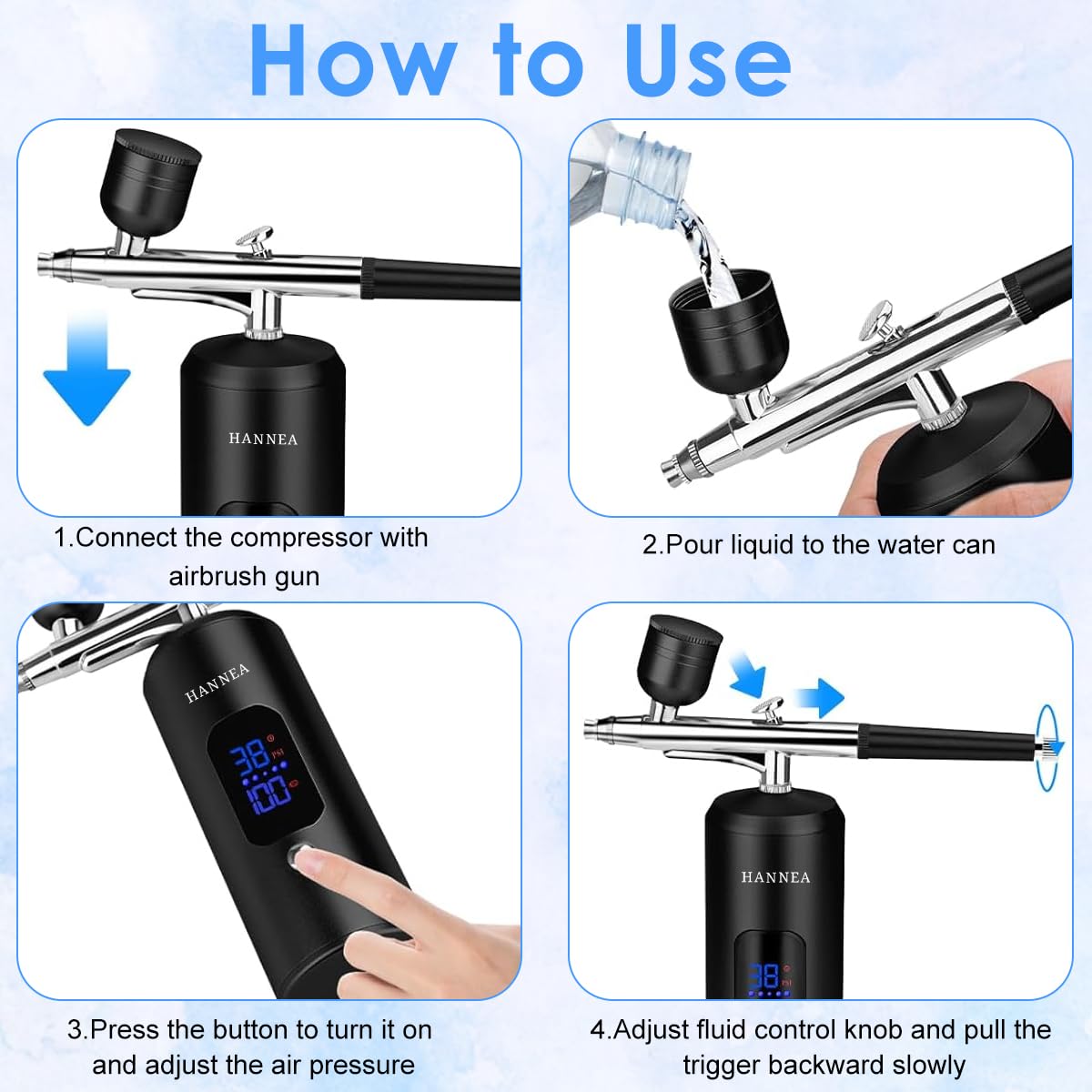 How to Use

HANNEA

1.Connect the compressor with airbrush gun

2.Pour liquid to the water can

HANNEA

38 PSI

100

3.Press the button to turn it on and adjust the air pressure

HANNEA

38 PSI

4.Adjust fluid control knob and pull the trigger backward slowly