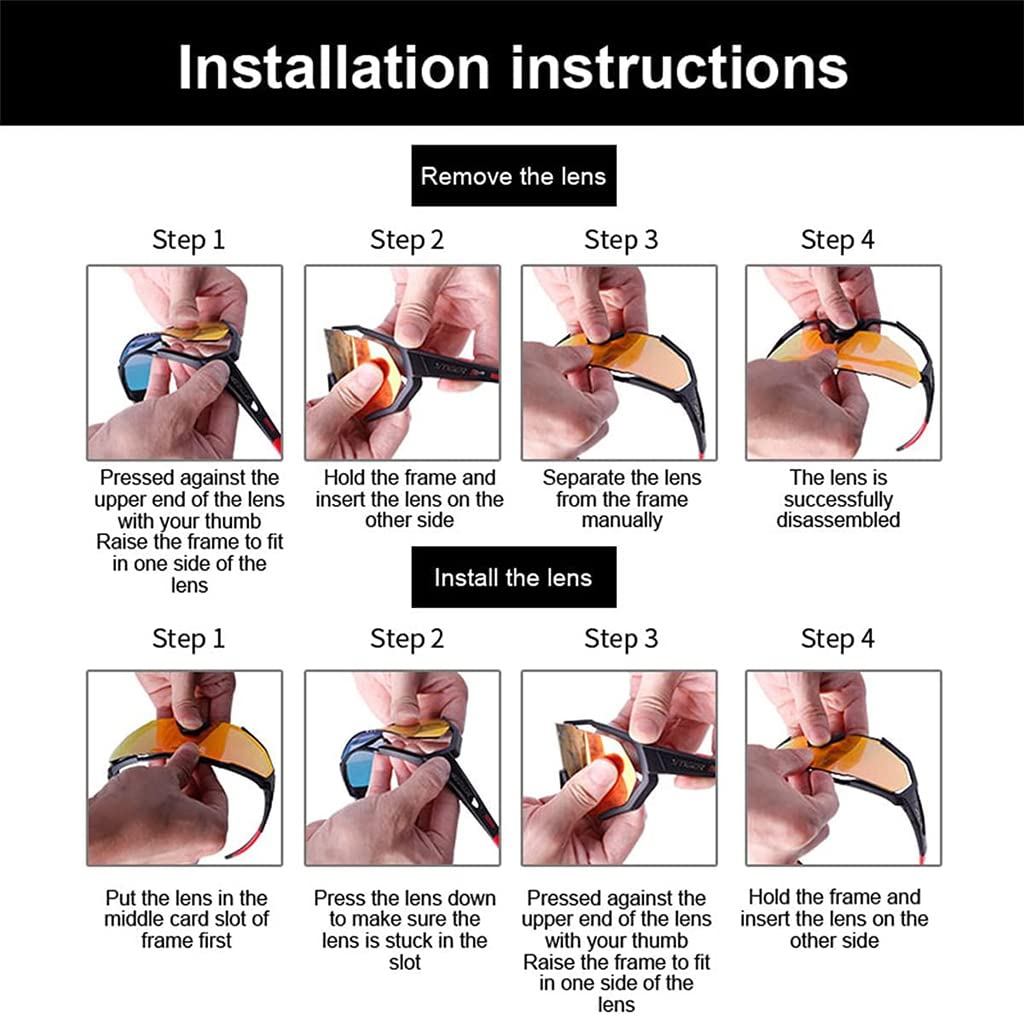 Installation instructions

Remove the lens

Step 1

Pressed against the upper end of the lens with your thumb Raise the frame to fit in one side of the lens

Step 2

Hold the frame and insert the lens on the other side

Step 3

Separate the lens from the frame manually

Step 4

The lens is successfully disassembled

Install the lens

Step 1

Put the lens in the middle card slot of frame first

Step 2

Press the lens down to make sure the lens is stuck in the slot

Step 3

Pressed against the upper end of the lens with your thumb Raise the frame to fit in one side of the lens

Step 4

Hold the frame and insert the lens on the other side